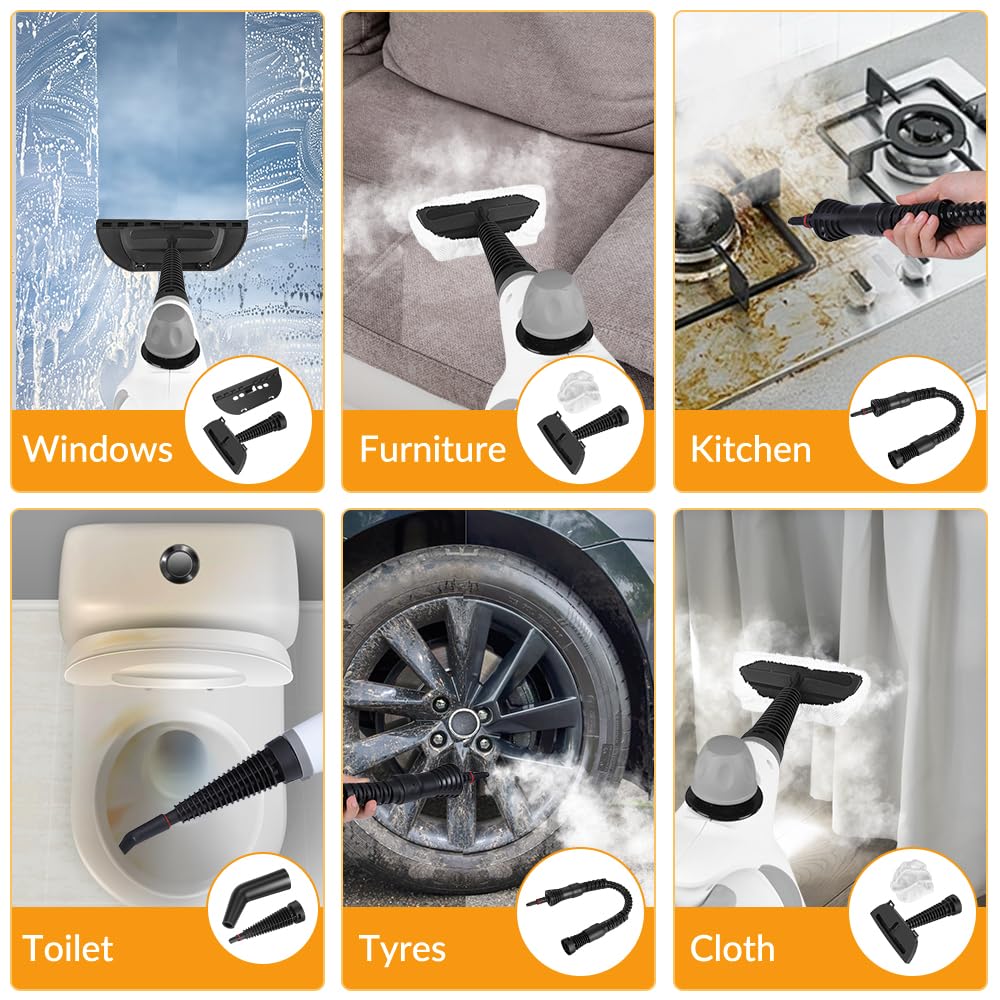 Windows

Furniture

Kitchen

Toilet

Tyres

Cloth