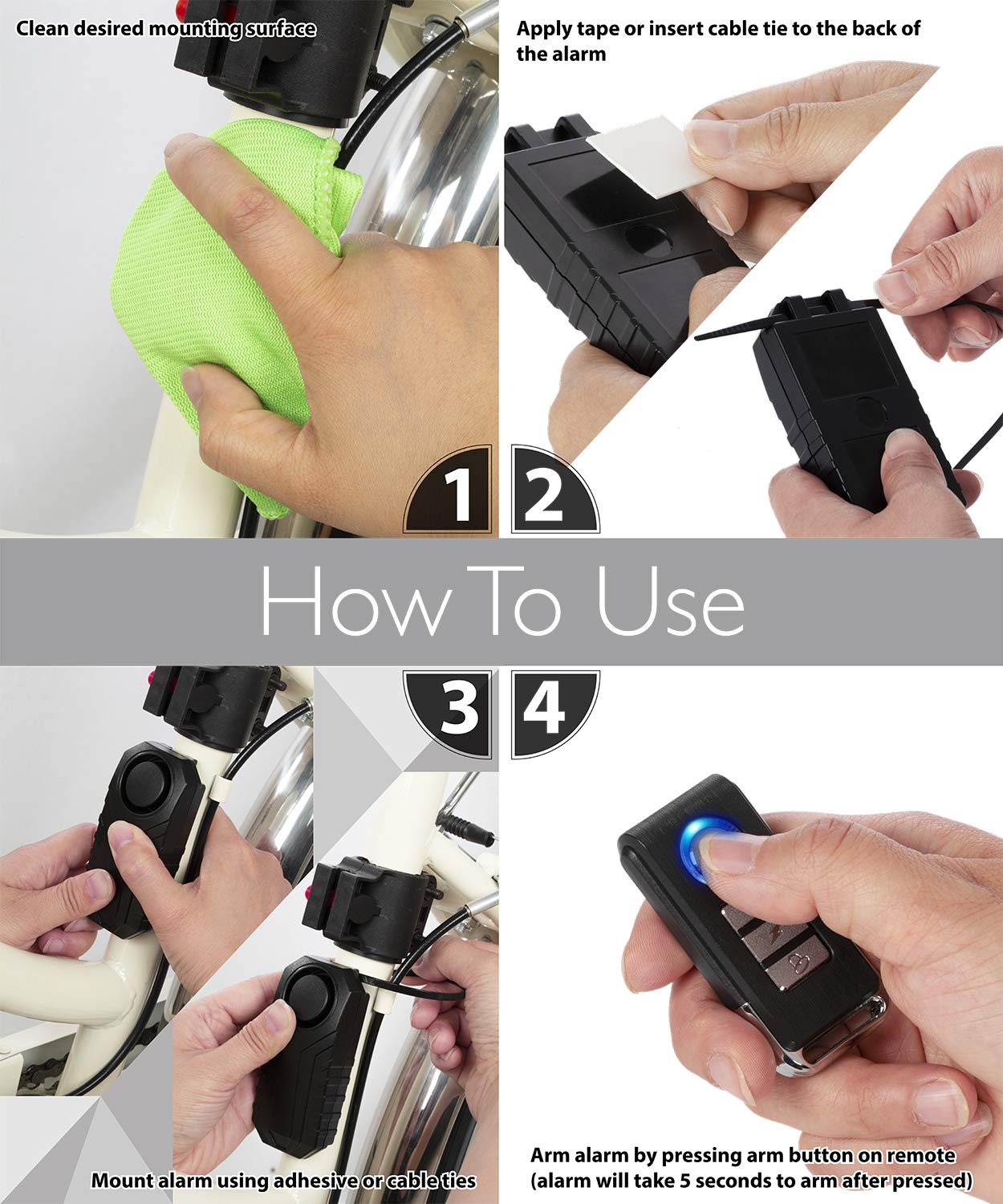 Clean desired mounting surface

Apply tape or insert cable tie to the back of the alarm

1

2

How To Use

3

4

Mount alarm using adhesive or cable ties

Arm alarm by pressing arm button on remote (alarm will take 5 seconds to arm after pressed)