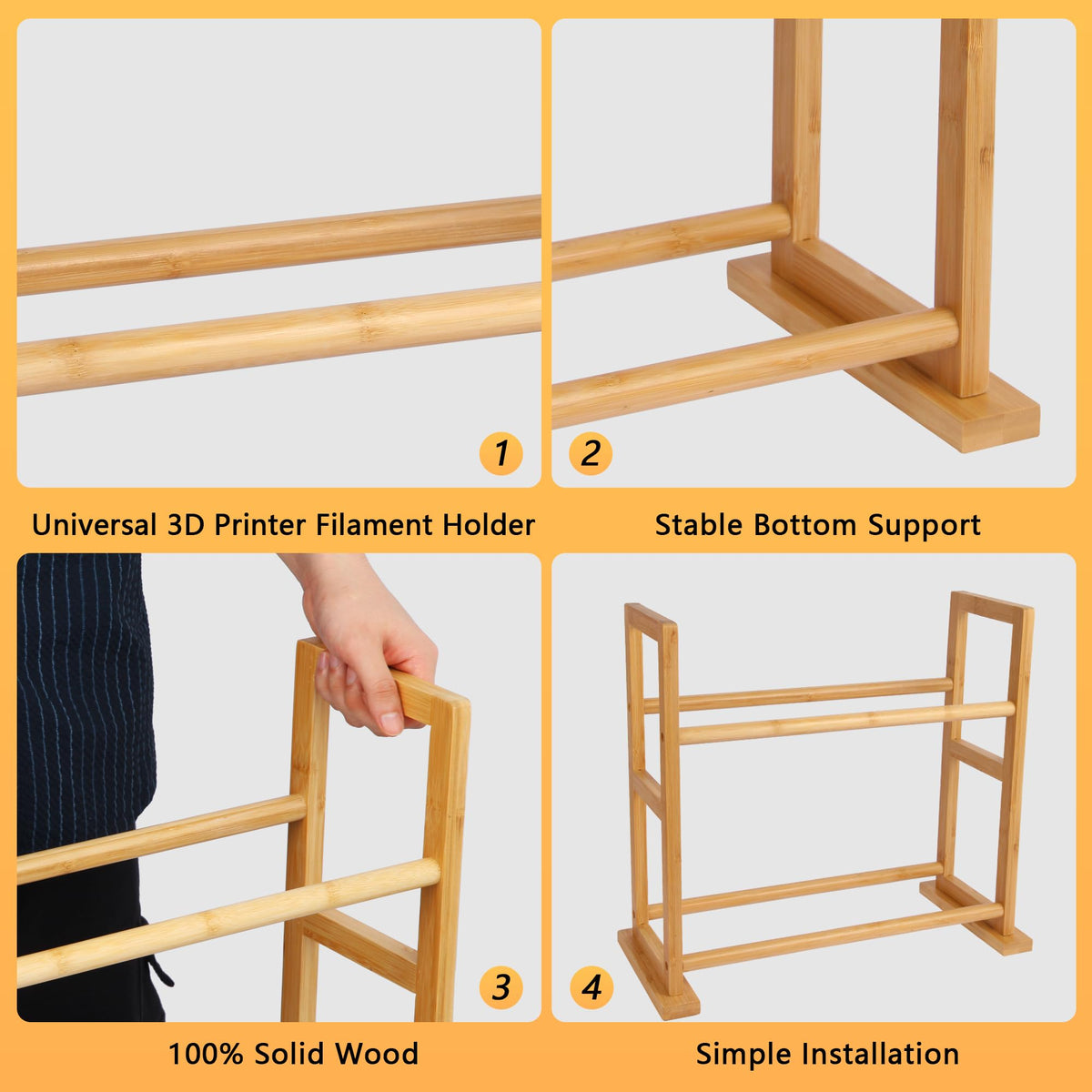 1

Universal 3D Printer Filament Holder

2

Stable Bottom Support

3

100% Solid Wood

4

Simple Installation