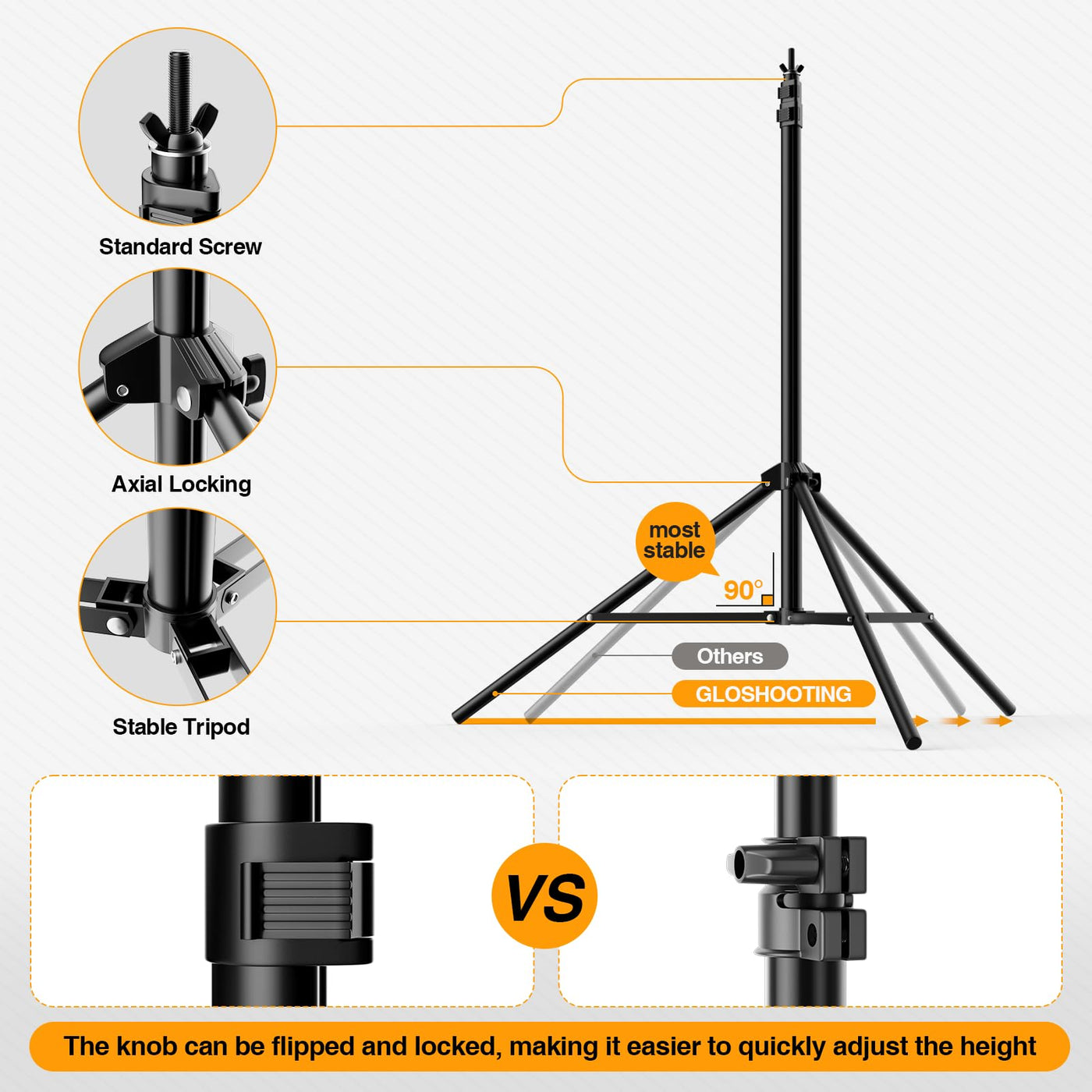 Standard Screw

Axial Locking

Stable Tripod

most stable

90°

Others

GLOSHOOTING

VS

The knob can be flipped and locked, making it easier to quickly adjust the height