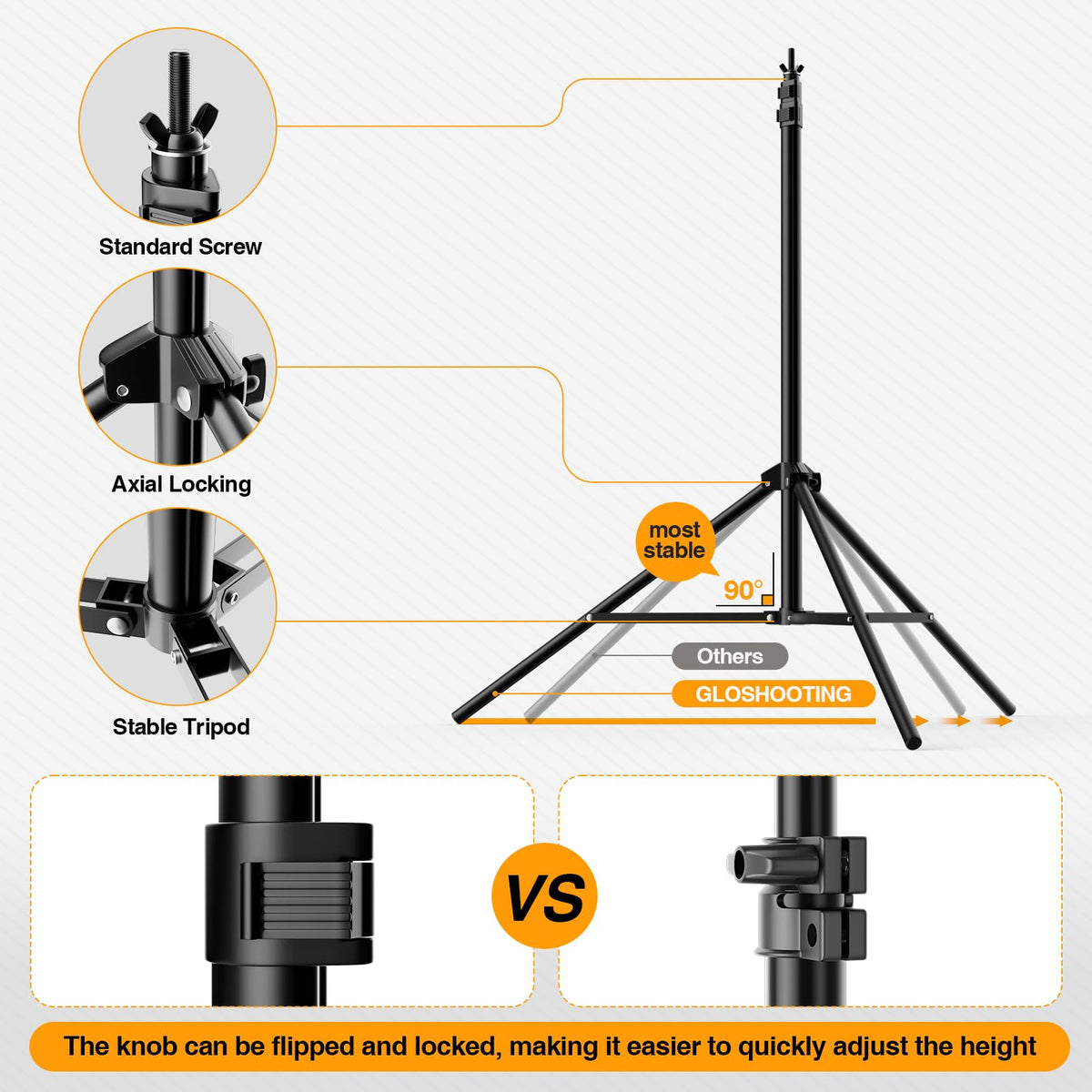 Standard Screw

Axial Locking

Stable Tripod

most stable

90°

Others

GLOSHOOTING

VS

The knob can be flipped and locked, making it easier to quickly adjust the height