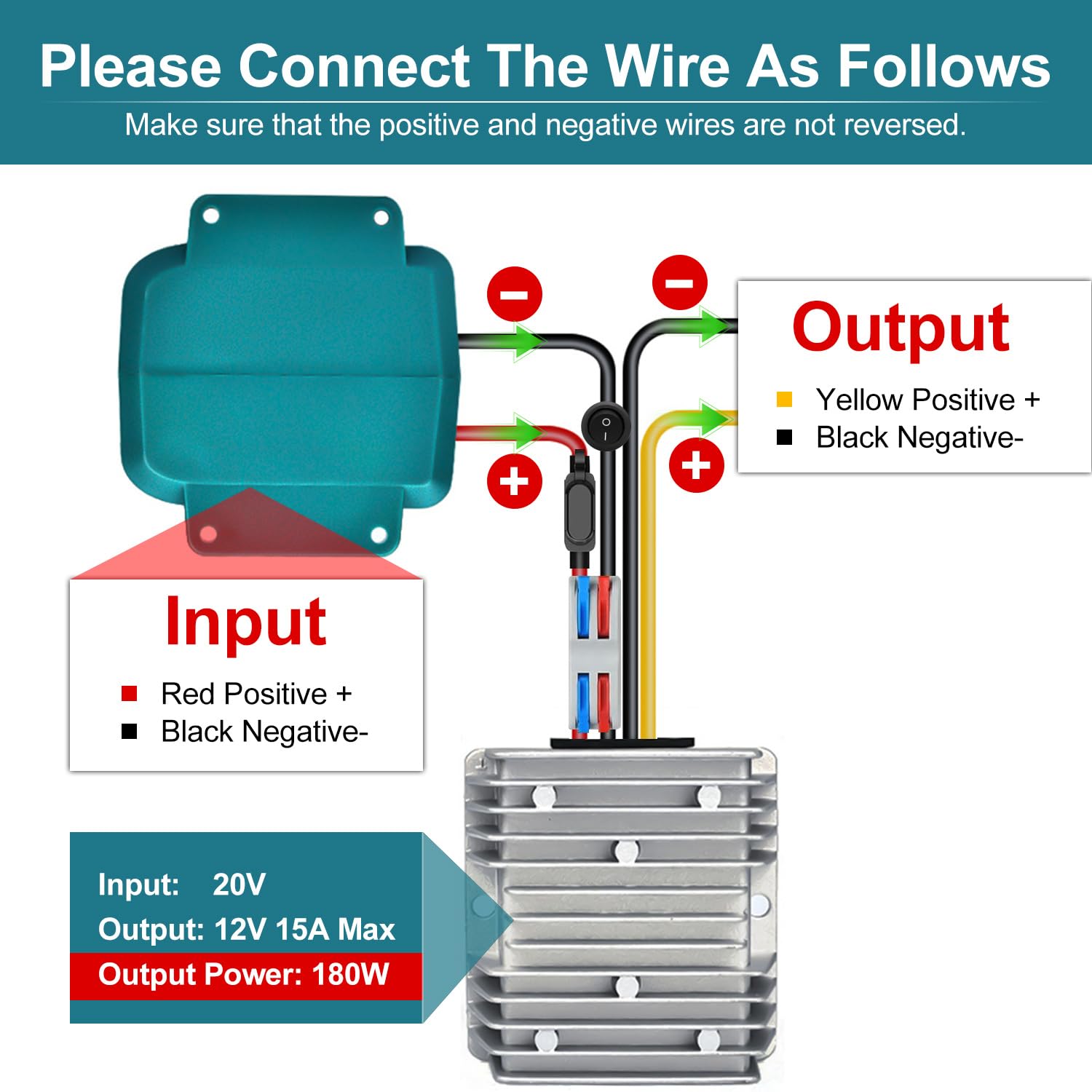 Please Connect The Wire As Follows
Make sure that the positive and negative wires are not reversed.

Output
Yellow Positive +
Black Negative-

Input
Red Positive +
Black Negative-

Input: 20V
Output: 12V 15A Max
Output Power: 180W