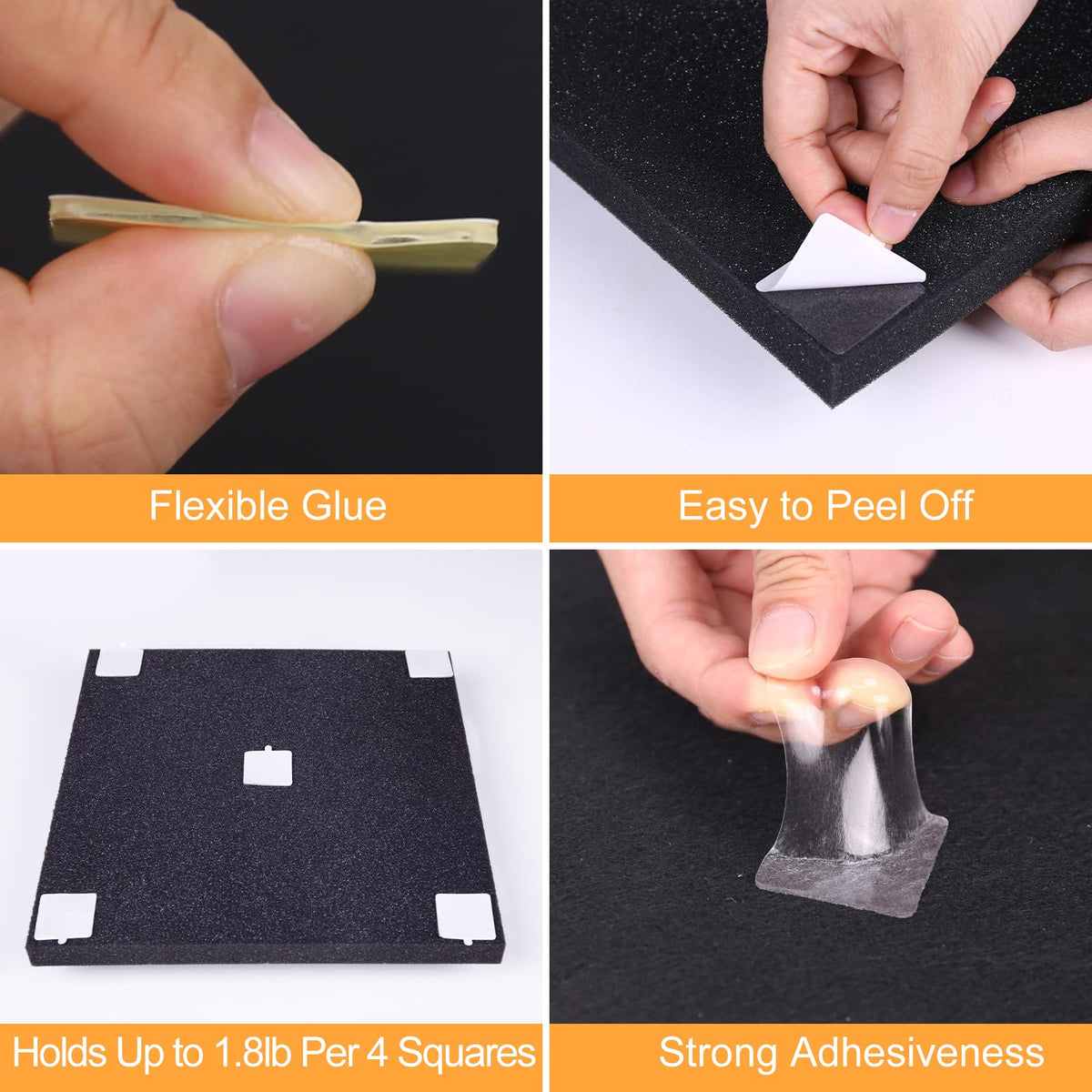 Flexible Glue

Easy to Peel Off

Holds Up to 1.8lb Per 4 Squares

Strong Adhesiveness