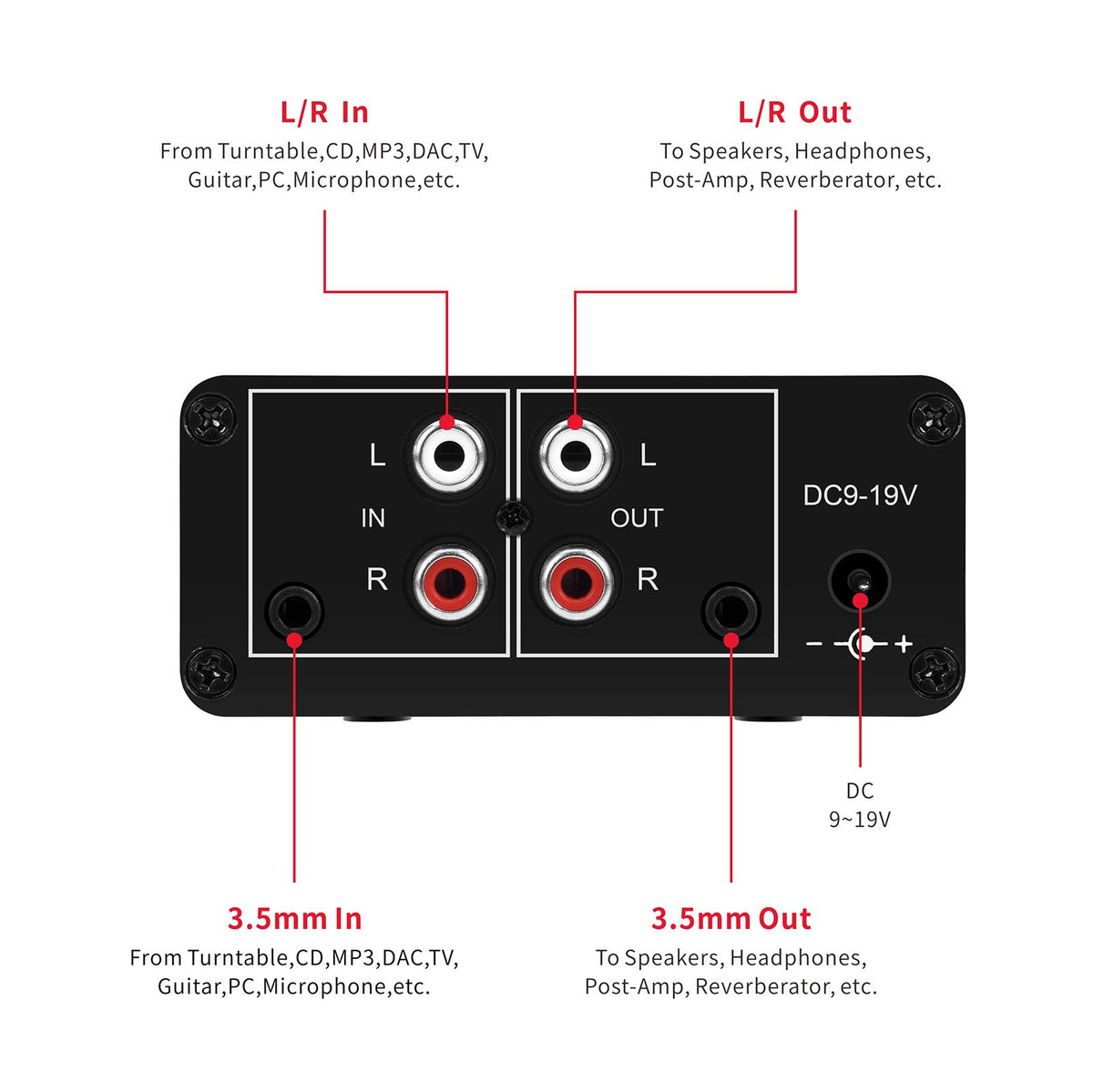 L/R In
From Turntable,CD,MP3,DAC,TV,
Guitar,PC,Microphone,etc.

L/R Out
To Speakers, Headphones,
Post-Amp, Reverberator, etc.

L
IN
R

L
OUT
R

DC9-19V

− +

DC
9~19V

3.5mm In
From Turntable,CD,MP3,DAC,TV,
Guitar,PC,Microphone,etc.

3.5mm Out
To Speakers, Headphones,
Post-Amp, Reverberator, etc.