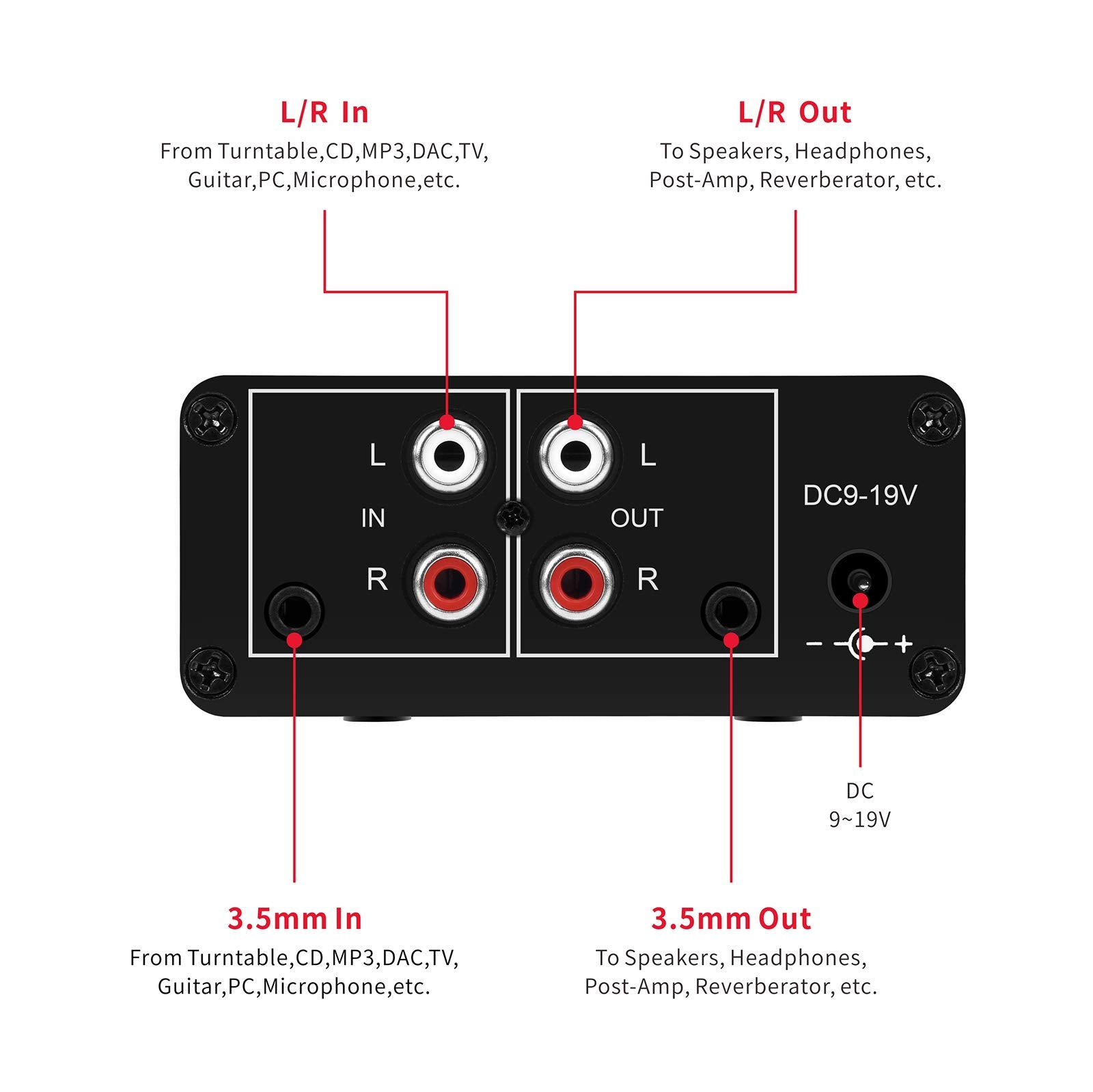 L/R In
From Turntable,CD,MP3,DAC,TV, Guitar,PC,Microphone,etc.

L/R Out
To Speakers, Headphones, Post-Amp, Reverberator, etc.

L
IN
R

L
OUT
R

DC9-19V

− + 

DC
9~19V

3.5mm In
From Turntable,CD,MP3,DAC,TV, Guitar,PC,Microphone,etc.

3.5mm Out
To Speakers, Headphones, Post-Amp, Reverberator, etc.