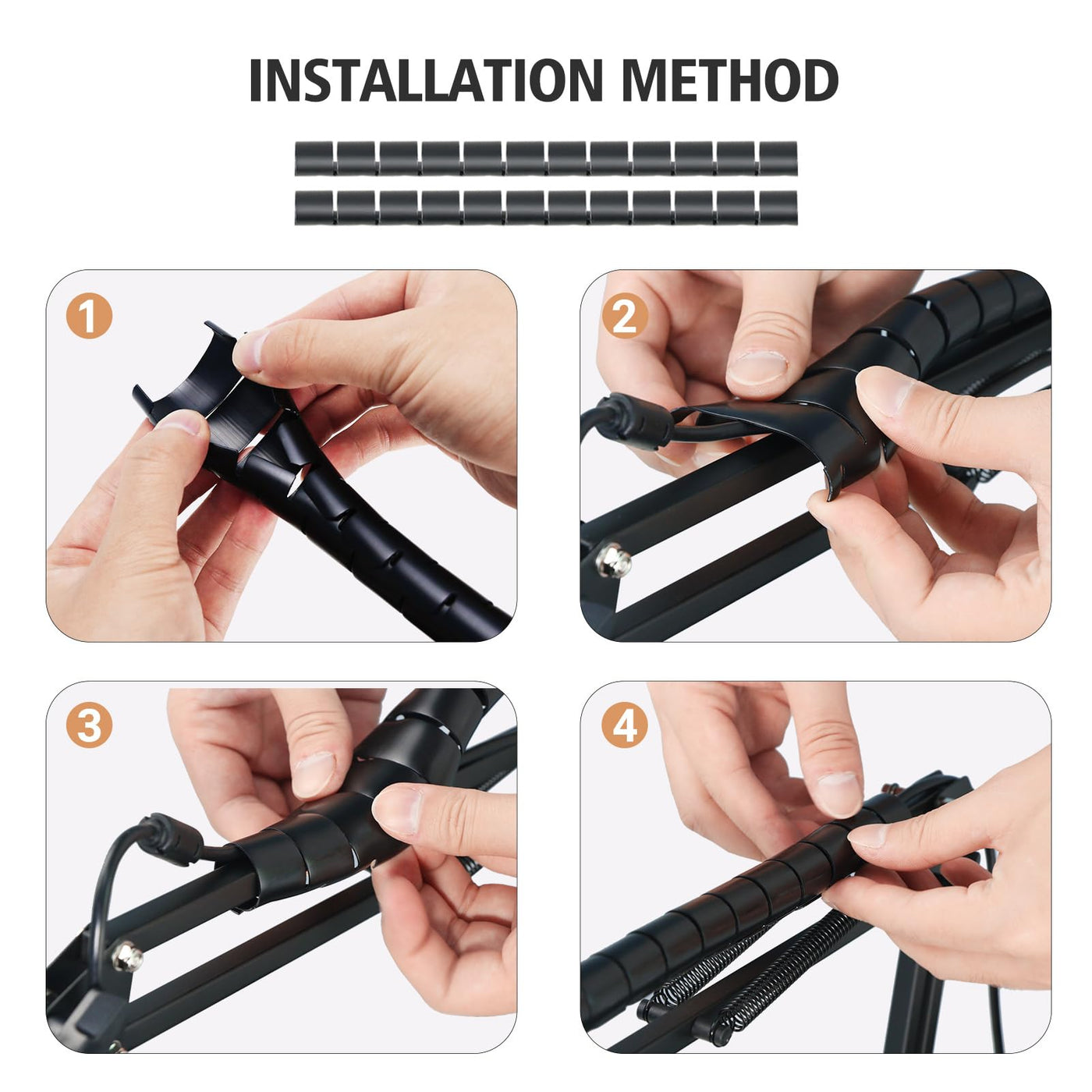 INSTALLATION METHOD

1

2

3

4