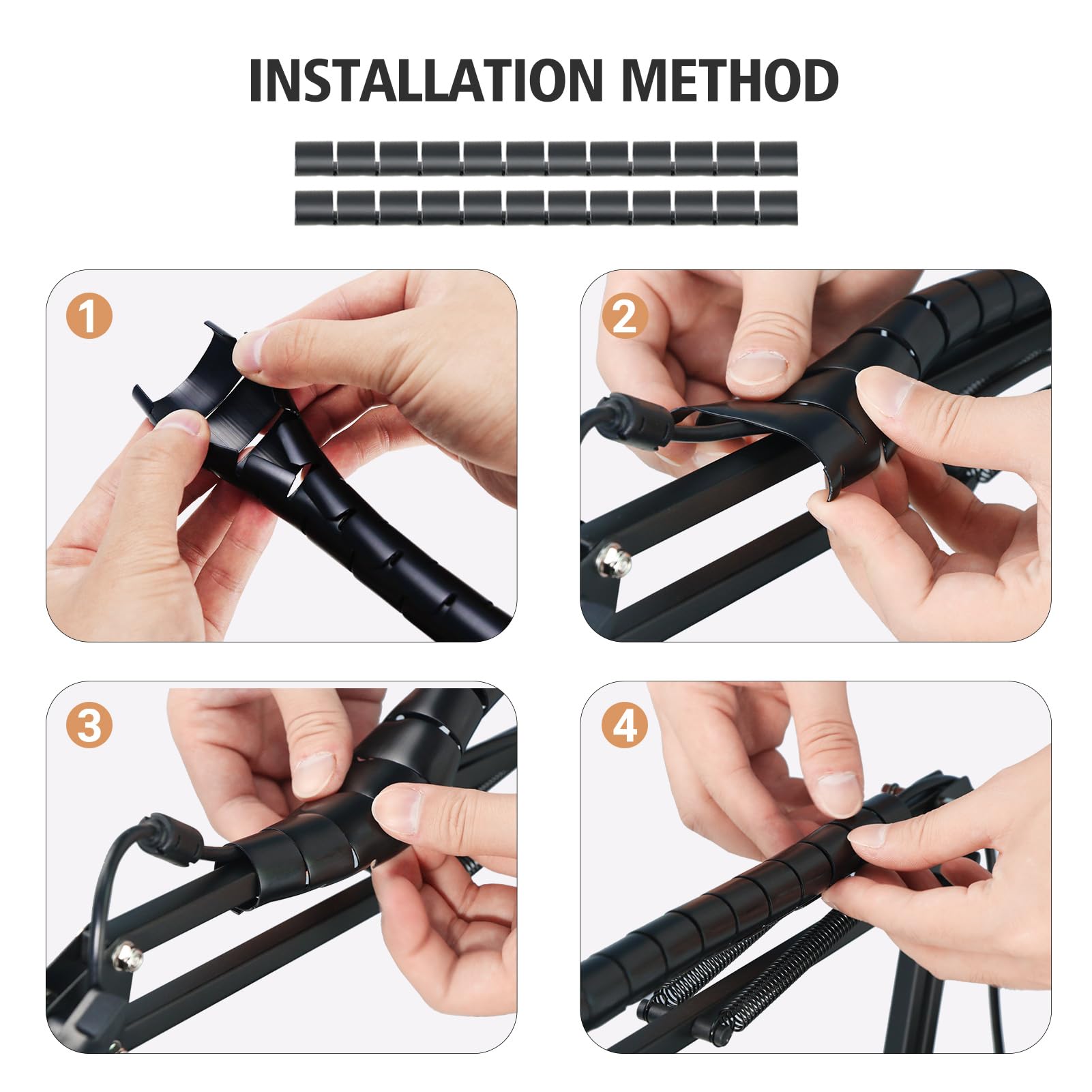 INSTALLATION METHOD

1

2

3

4