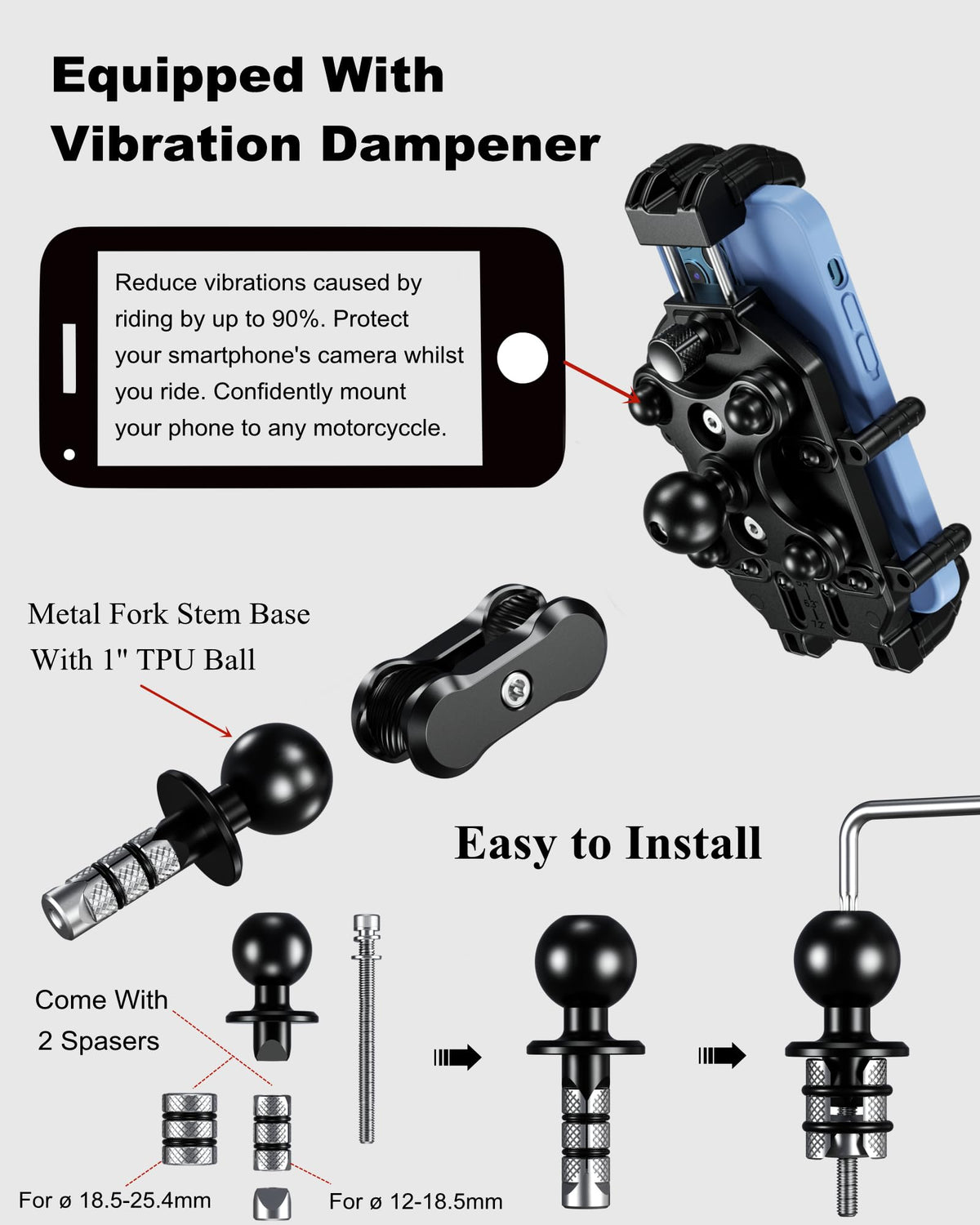 Equipped With Vibration Dampener

Reduce vibrations caused by riding by up to 90%. Protect your smartphone's camera whilst you ride. Confidently mount your phone to any motorcyccle.

Metal Fork Stem Base With 1" TPU Ball

Easy to Install

Come With 2 Spasers

For ø 18.5-25.4mm

For ø 12-18.5mm