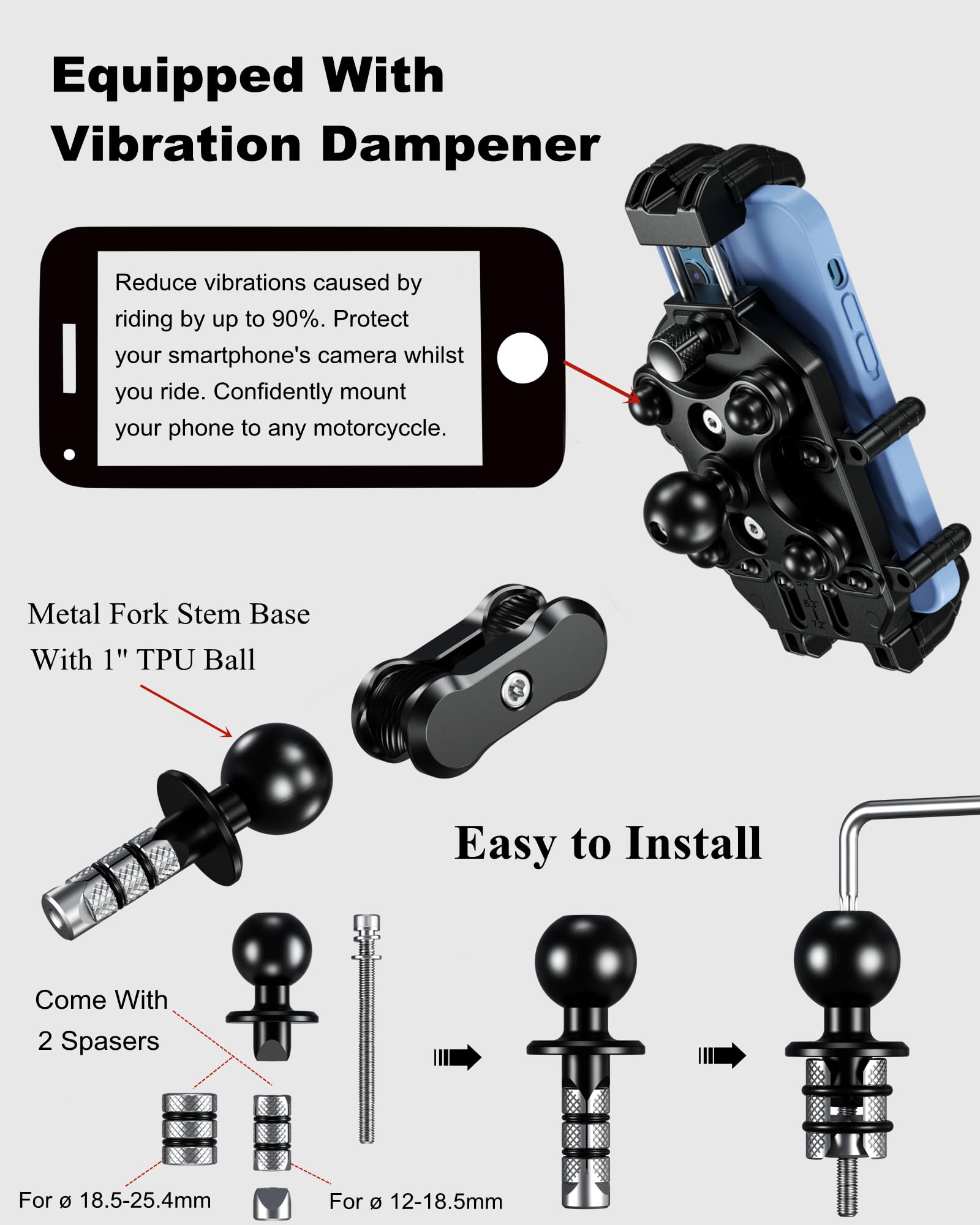 Equipped With Vibration Dampener

Reduce vibrations caused by riding by up to 90%. Protect your smartphone's camera whilst you ride. Confidently mount your phone to any motorcyccle.

Metal Fork Stem Base With 1" TPU Ball

Easy to Install

Come With 2 Spasers

For ø 18.5-25.4mm

For ø 12-18.5mm