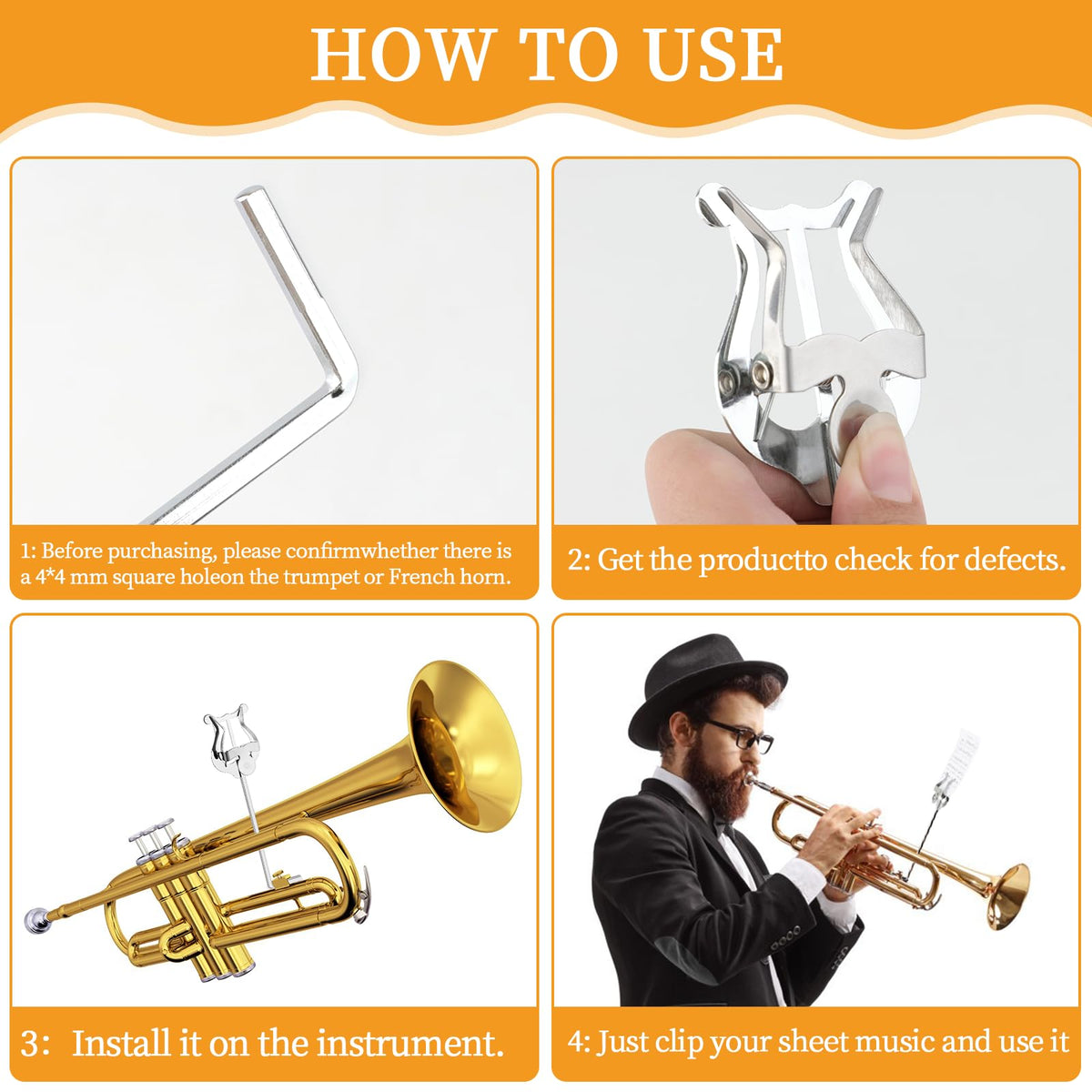 HOW TO USE

1: Before purchasing, please confirmwhether there is a 4*4 mm square holeon the trumpet or French horn.

2: Get the productto check for defects.

3: Install it on the instrument.

4: Just clip your sheet music and use it