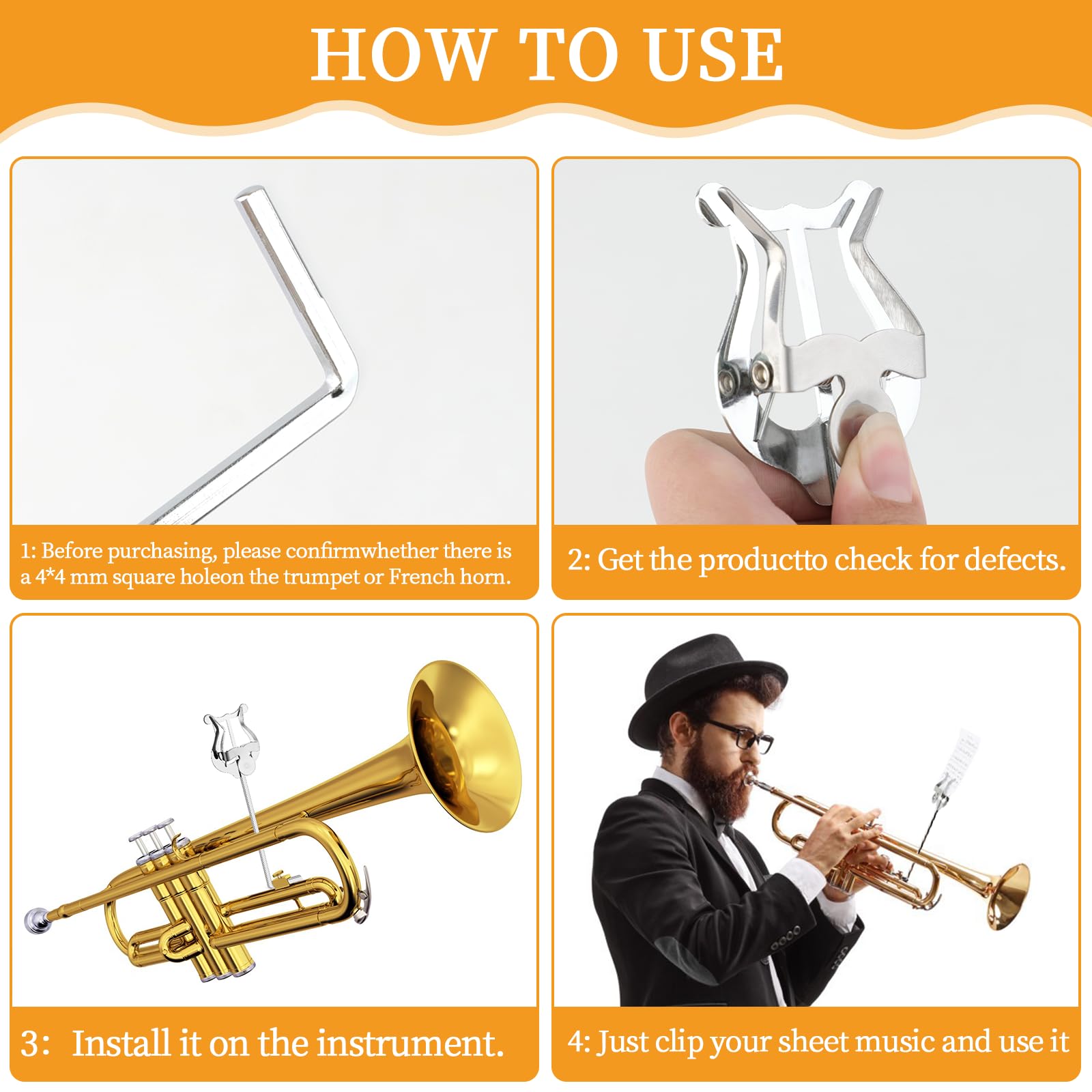 HOW TO USE

1: Before purchasing, please confirmwhether there is a 4*4 mm square holeon the trumpet or French horn.

2: Get the productto check for defects.

3: Install it on the instrument.

4: Just clip your sheet music and use it