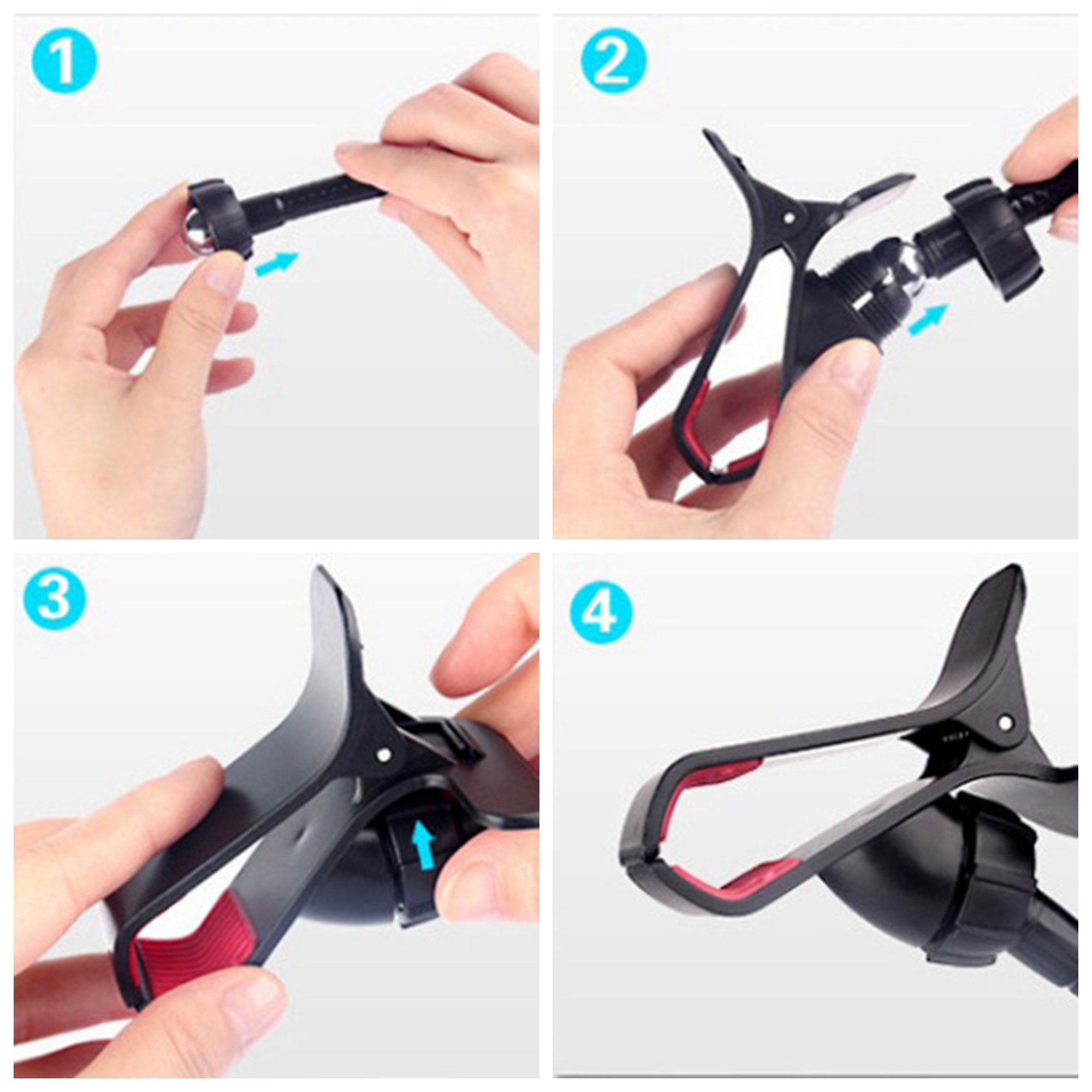 1

2

3

4