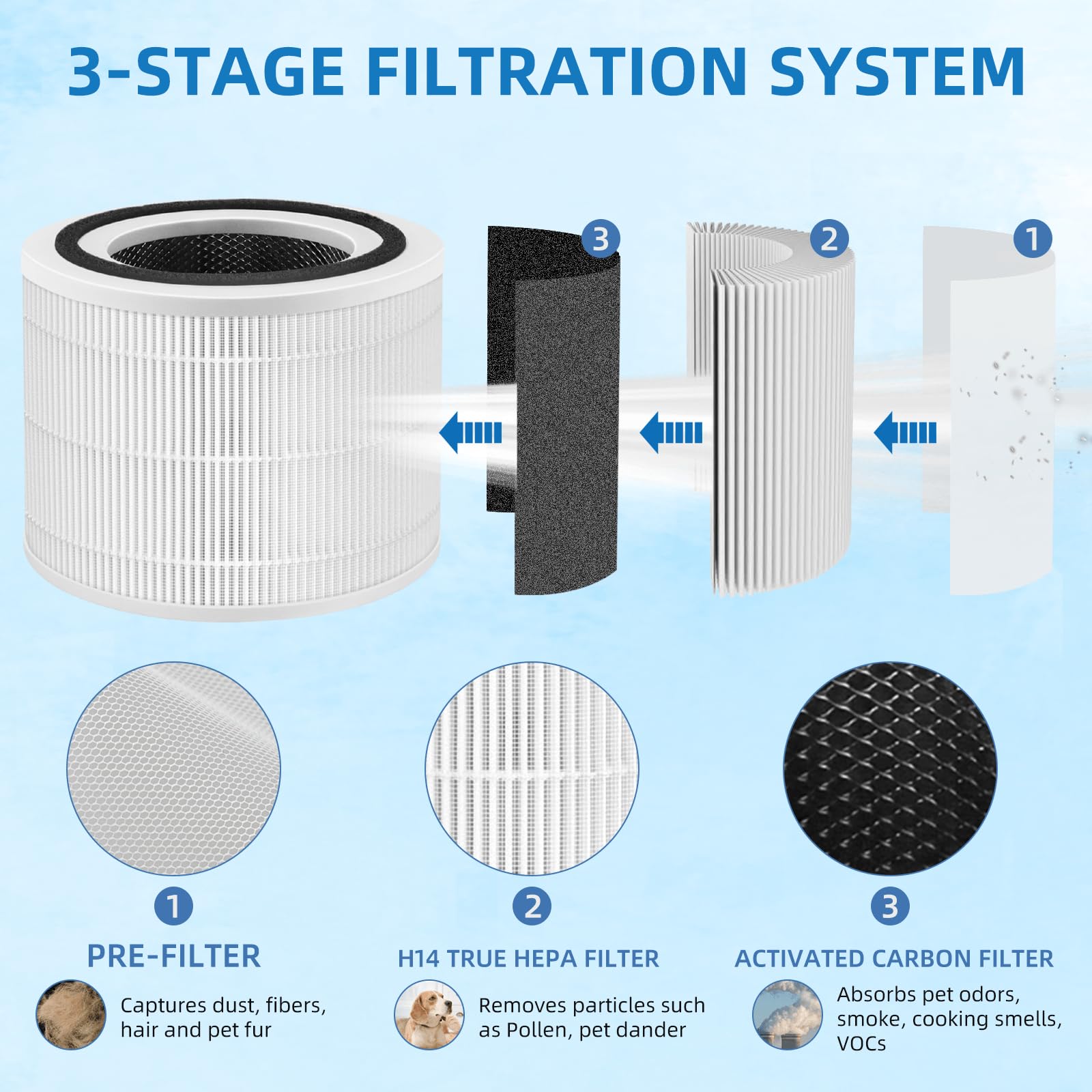 3-STAGE FILTRATION SYSTEM

3

2

1

1

PRE-FILTER

Captures dust, fibers, hair and pet fur

2

H14 TRUE HEPA FILTER

Removes particles such as Pollen, pet dander

3

ACTIVATED CARBON FILTER

Absorbs pet odors, smoke, cooking smells, VOCs