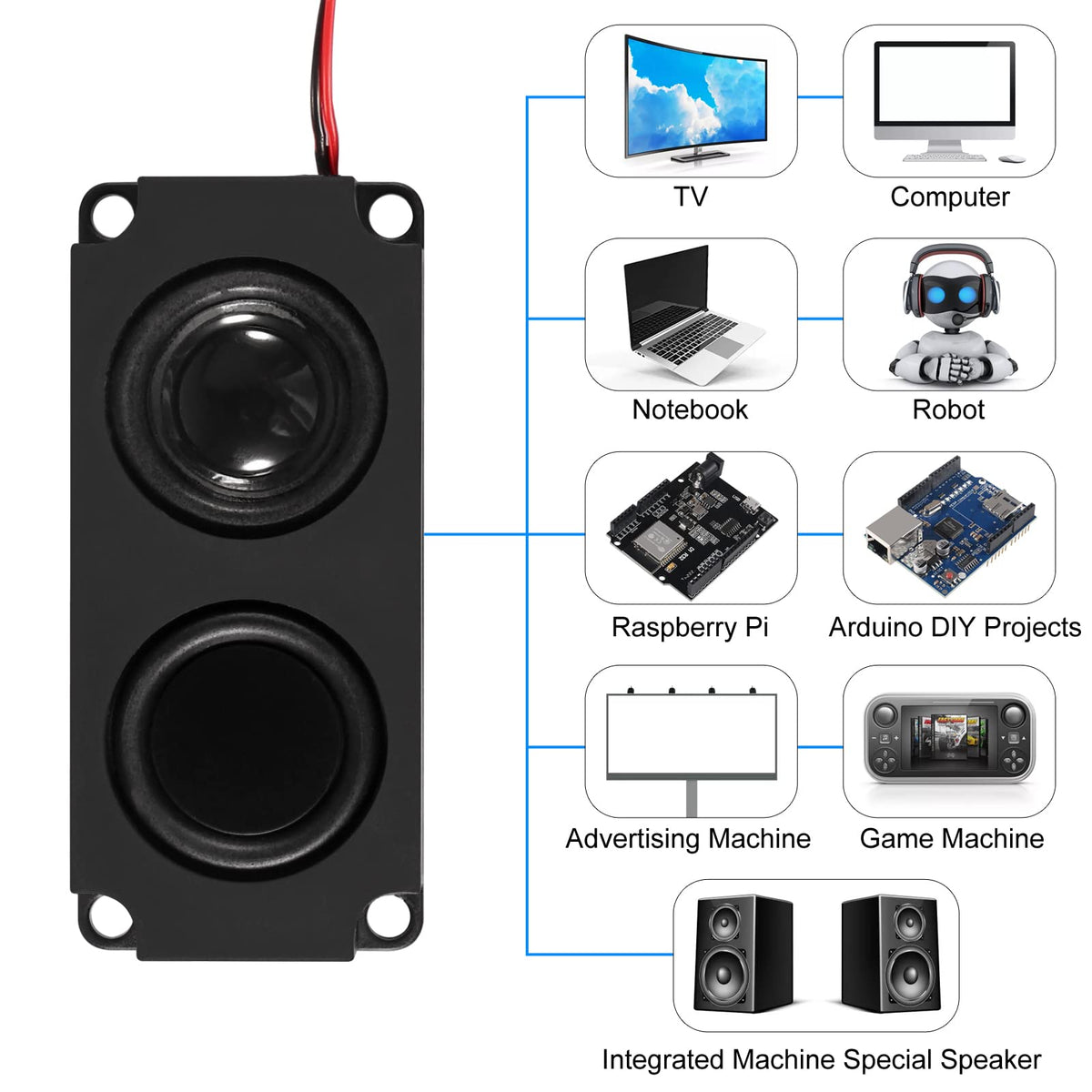 TV

Computer

Notebook

Robot

Raspberry Pi

Arduino DIY Projects

Advertising Machine

Game Machine

Integrated Machine Special Speaker