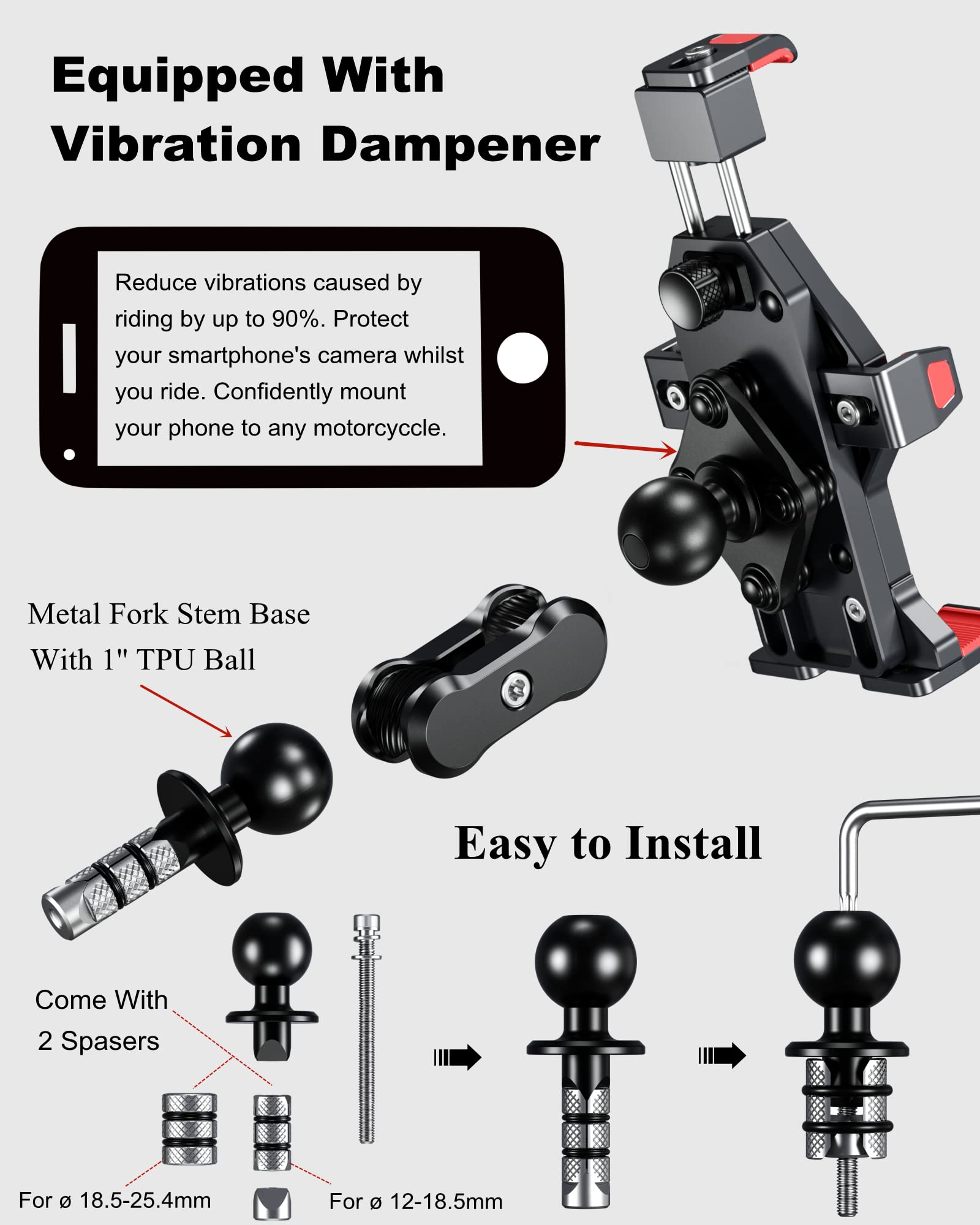 Equipped With Vibration Dampener

Reduce vibrations caused by riding by up to 90%. Protect your smartphone's camera whilst you ride. Confidently mount your phone to any motorcyccle.

Metal Fork Stem Base With 1" TPU Ball

Easy to Install

Come With 2 Spasers

For ø 18.5-25.4mm

For ø 12-18.5mm