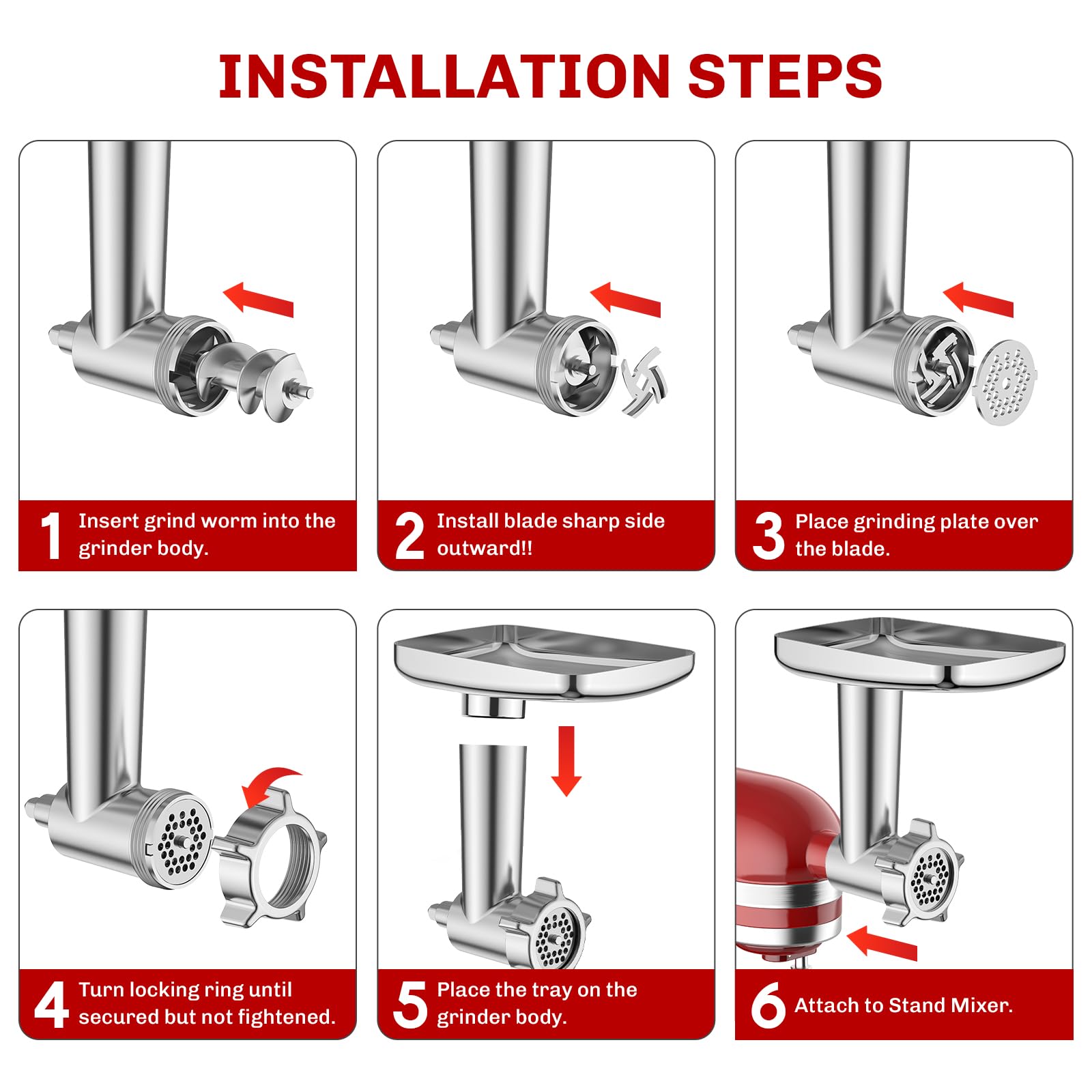 INSTALLATION STEPS

1 Insert grind worm into the grinder body.

2 Install blade sharp side outward!!

3 Place grinding plate over the blade.

4 Turn locking ring until secured but not fightened.

5 Place the tray on the grinder body.

6 Attach to Stand Mixer.