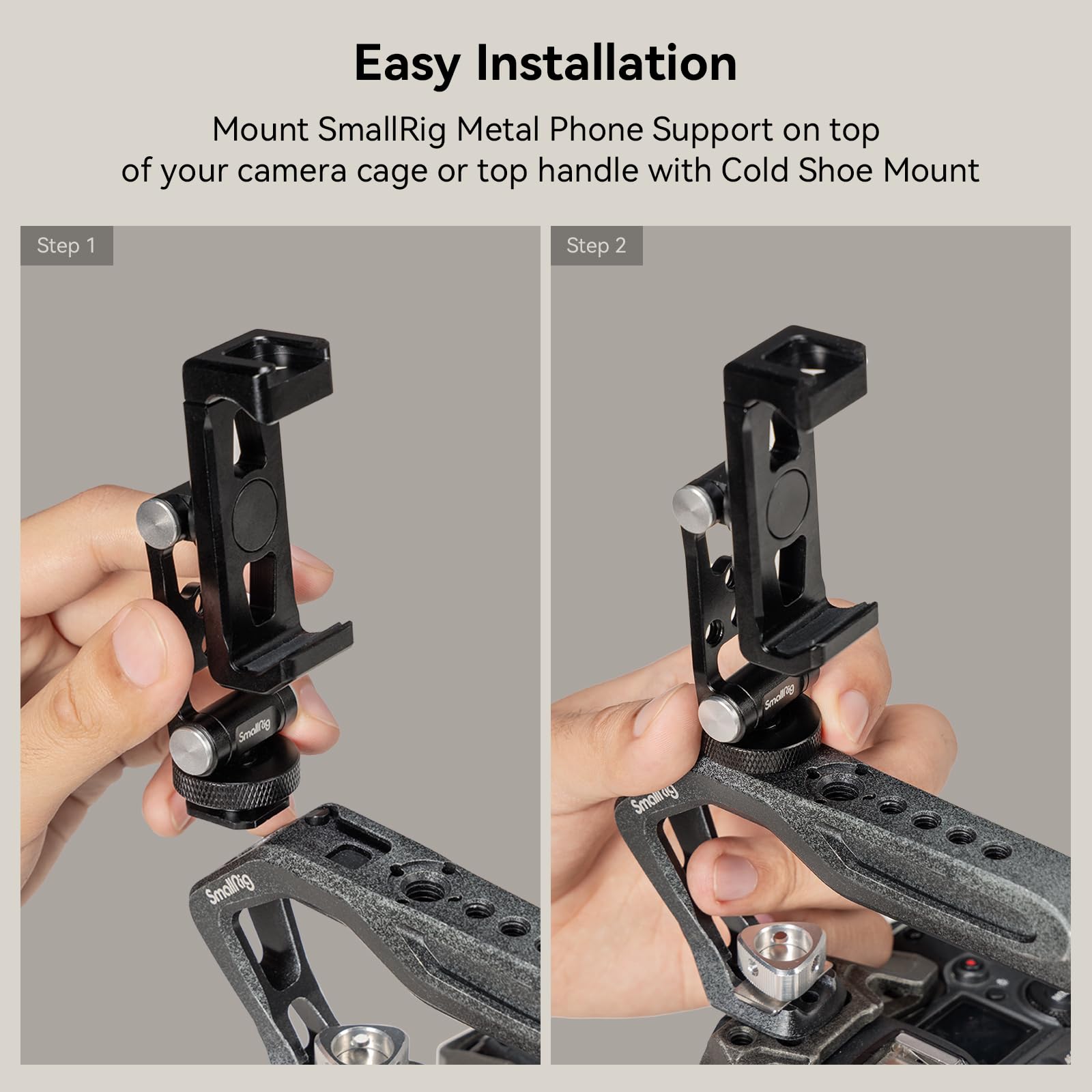 Easy Installation

Mount SmallRig Metal Phone Support on top of your camera cage or top handle with Cold Shoe Mount

Step 1

SmallRig

SmallRig

Step 2

SmallRig

SmallRig