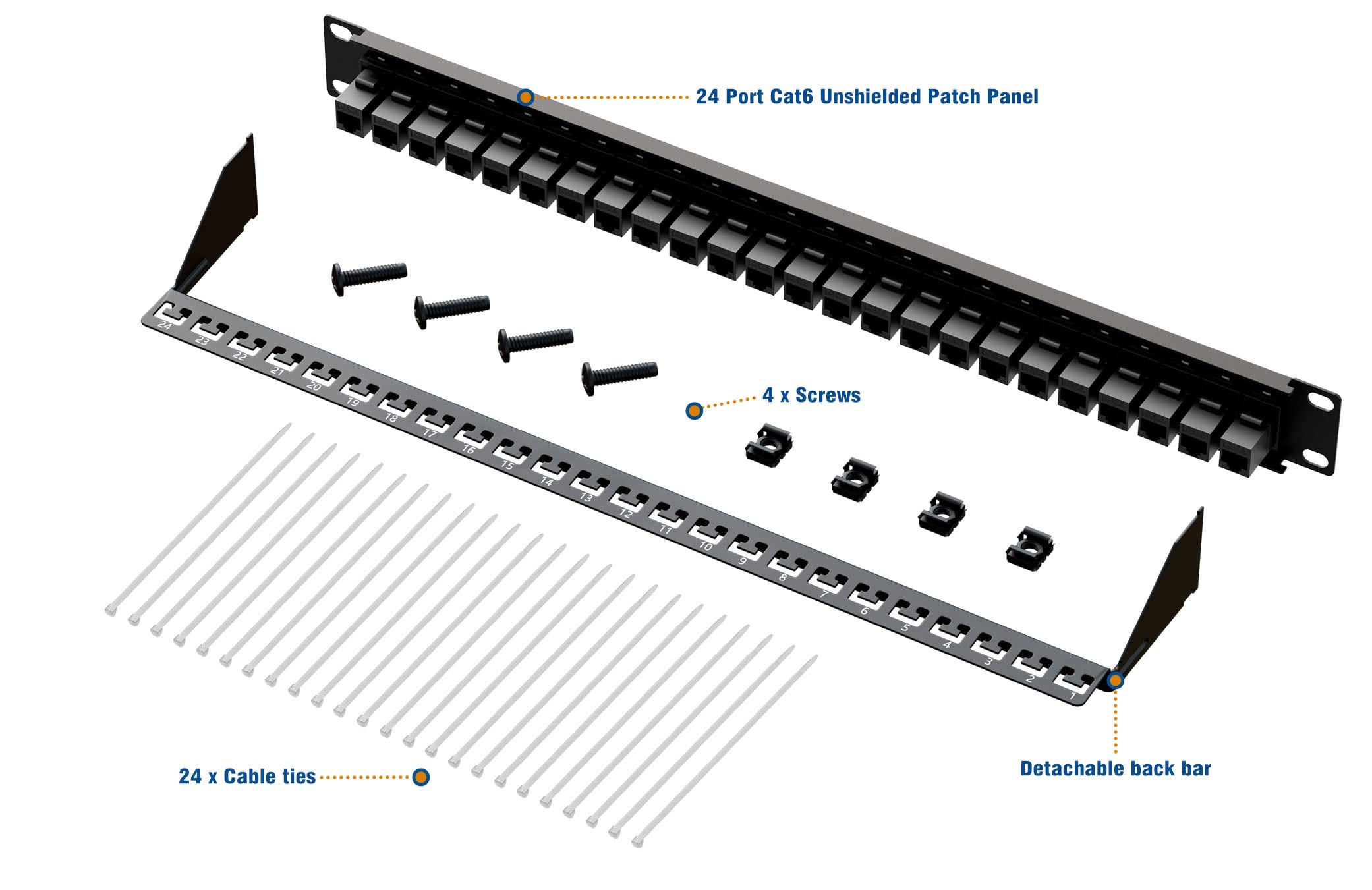 24 Port Cat6 Unshielded Patch Panel

24
23
22
21
20
19
18
17
16
15
14
13
12
11
10
9
8
7
6
5
4
3
2
1

4 x Screws

24 x Cable ties

Detachable back bar