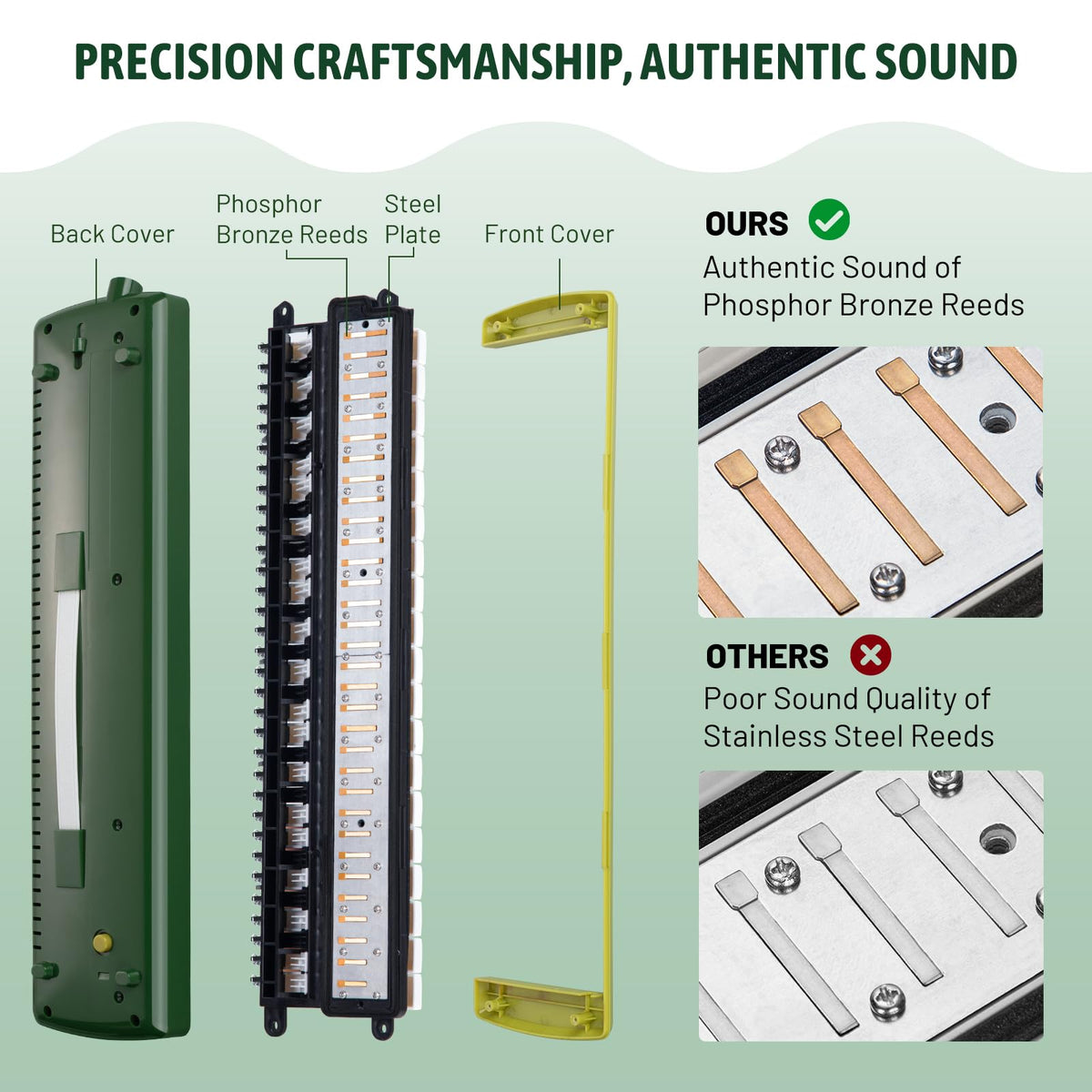 PRECISION CRAFTSMANSHIP, AUTHENTIC SOUND

Back Cover

Phosphor Bronze Reeds

Steel Plate

Front Cover

OURS

Authentic Sound of Phosphor Bronze Reeds

OTHERS

Poor Sound Quality of Stainless Steel Reeds