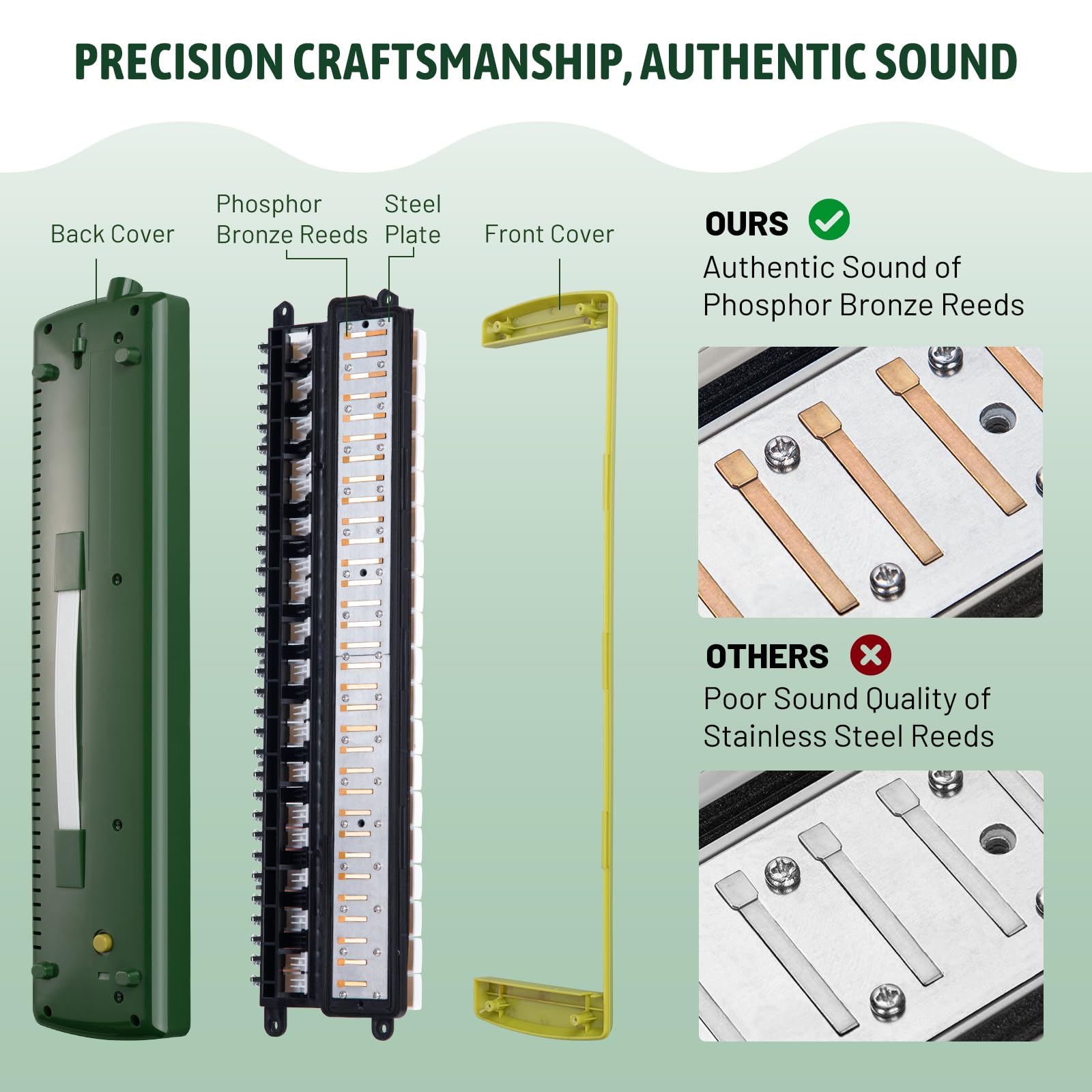 PRECISION CRAFTSMANSHIP, AUTHENTIC SOUND

Back Cover

Phosphor Bronze Reeds

Steel Plate

Front Cover

OURS
Authentic Sound of Phosphor Bronze Reeds

OTHERS
Poor Sound Quality of Stainless Steel Reeds