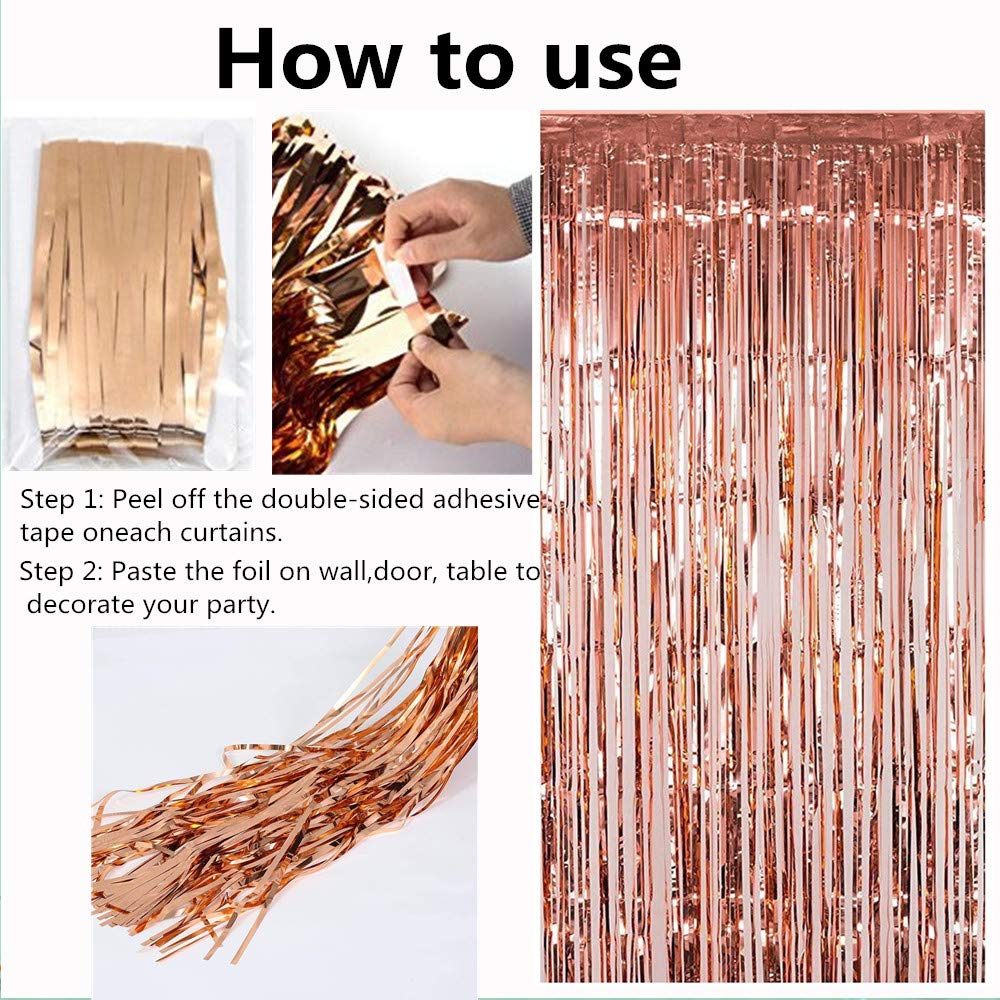 How to use

Step 1: Peel off the double-sided adhesive tape oneach curtains.

Step 2: Paste the foil on wall,door, table to decorate your party.