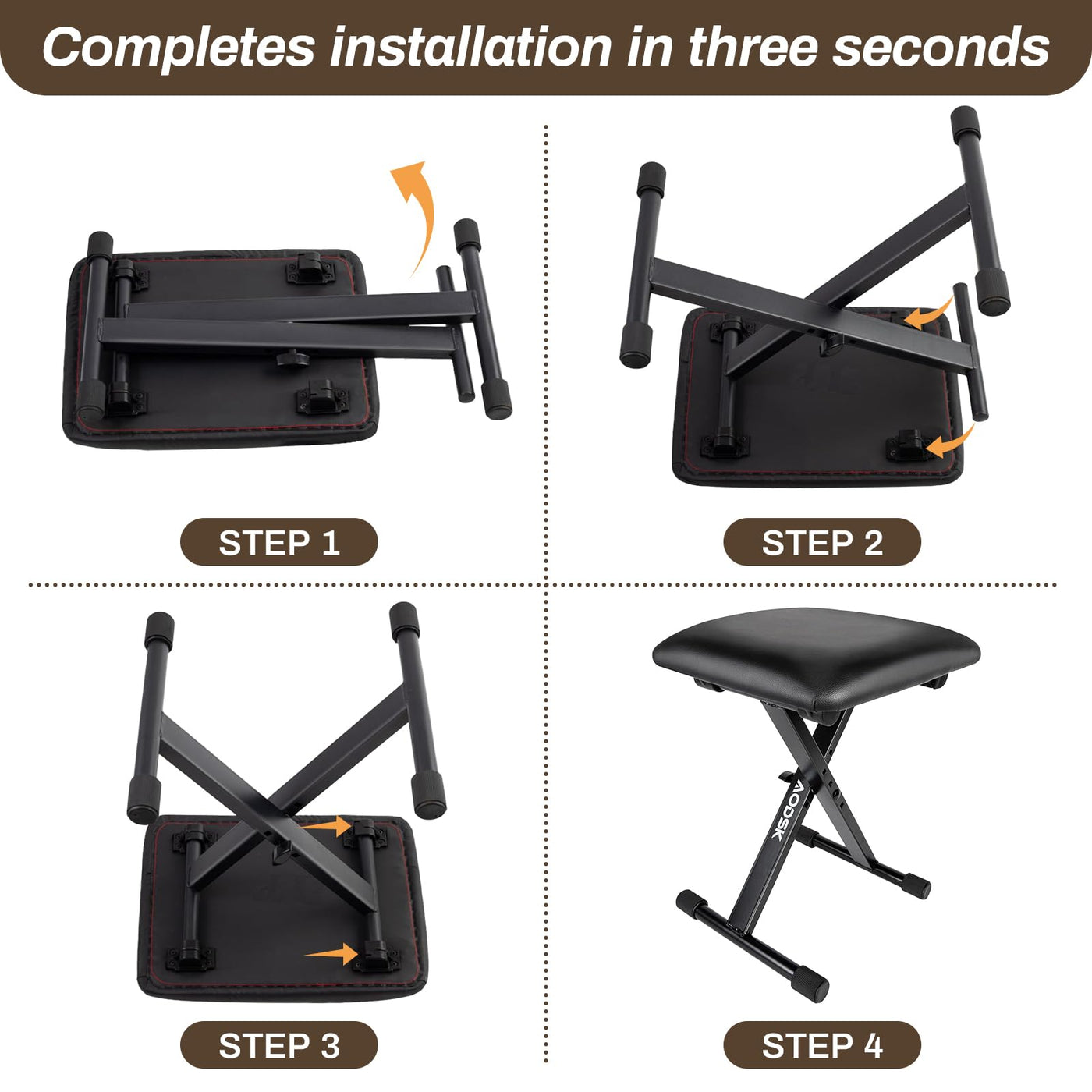 Completes installation in three seconds

STEP 1

STEP 2

STEP 3

AODSK

STEP 4