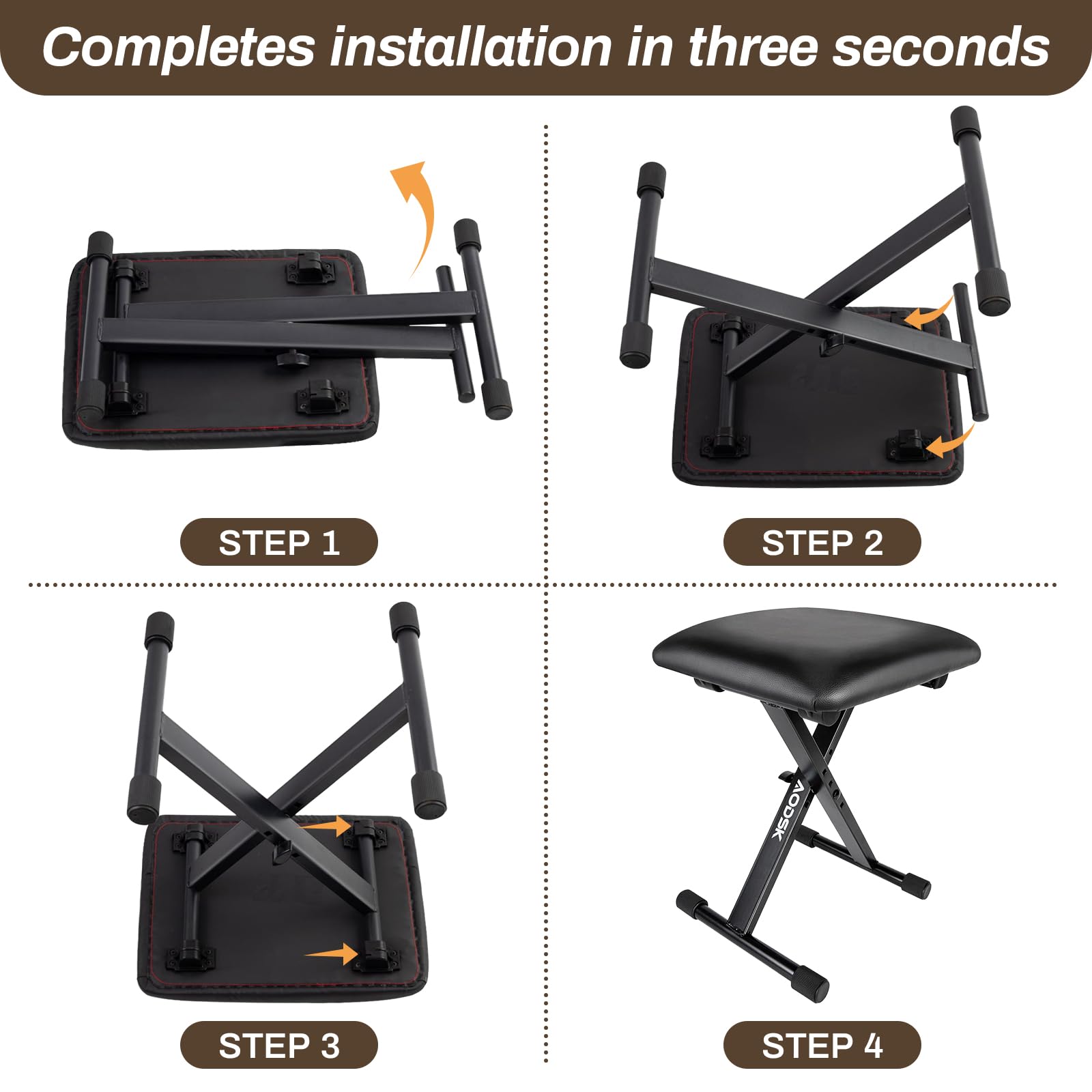 Completes installation in three seconds

STEP 1

STEP 2

STEP 3

AODSK

STEP 4