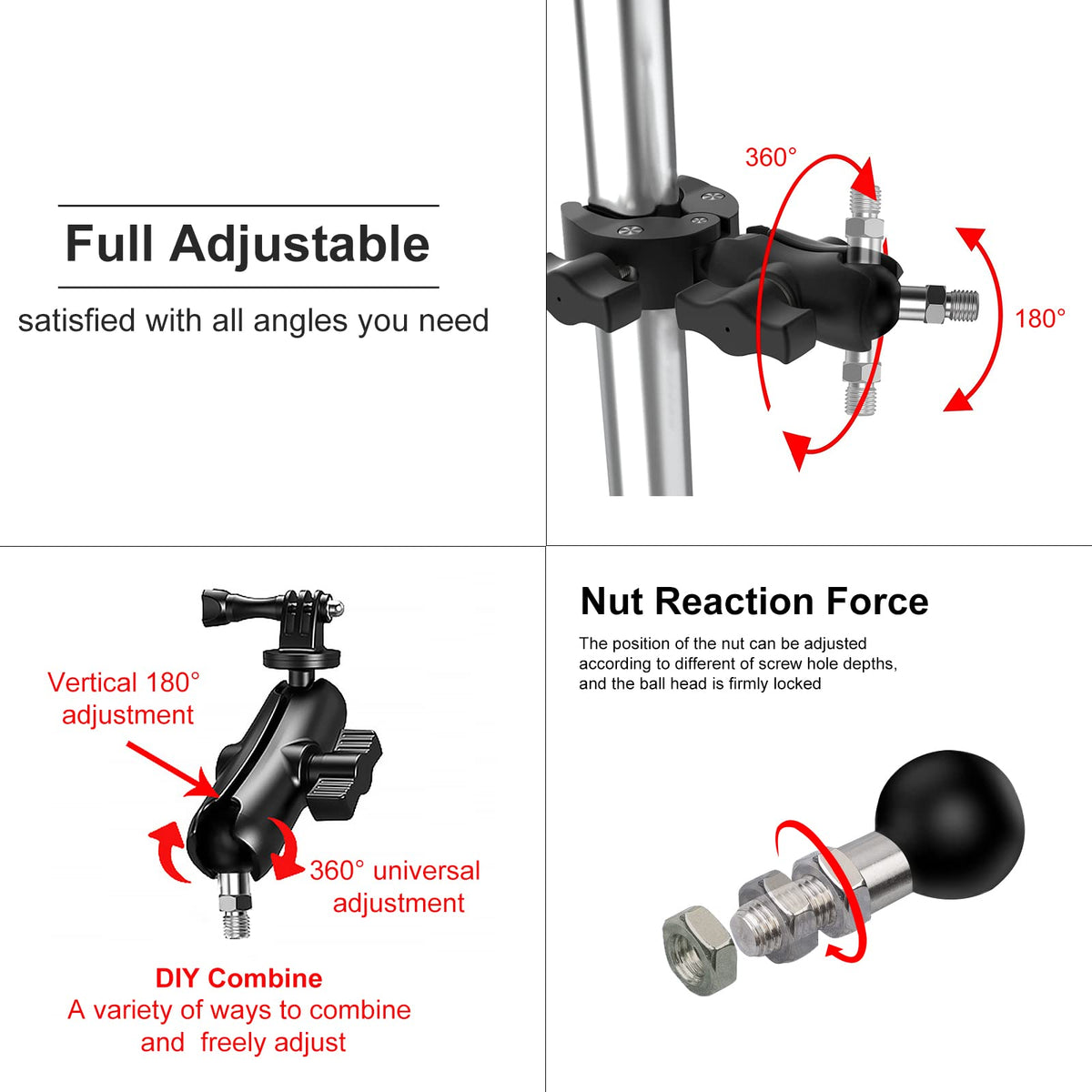 Full Adjustable

satisfied with all angles you need

360°

180°

Vertical 180° adjustment

360° universal adjustment

DIY Combine
A variety of ways to combine and freely adjust

Nut Reaction Force

The position of the nut can be adjusted according to different of screw hole depths, and the ball head is firmly locked