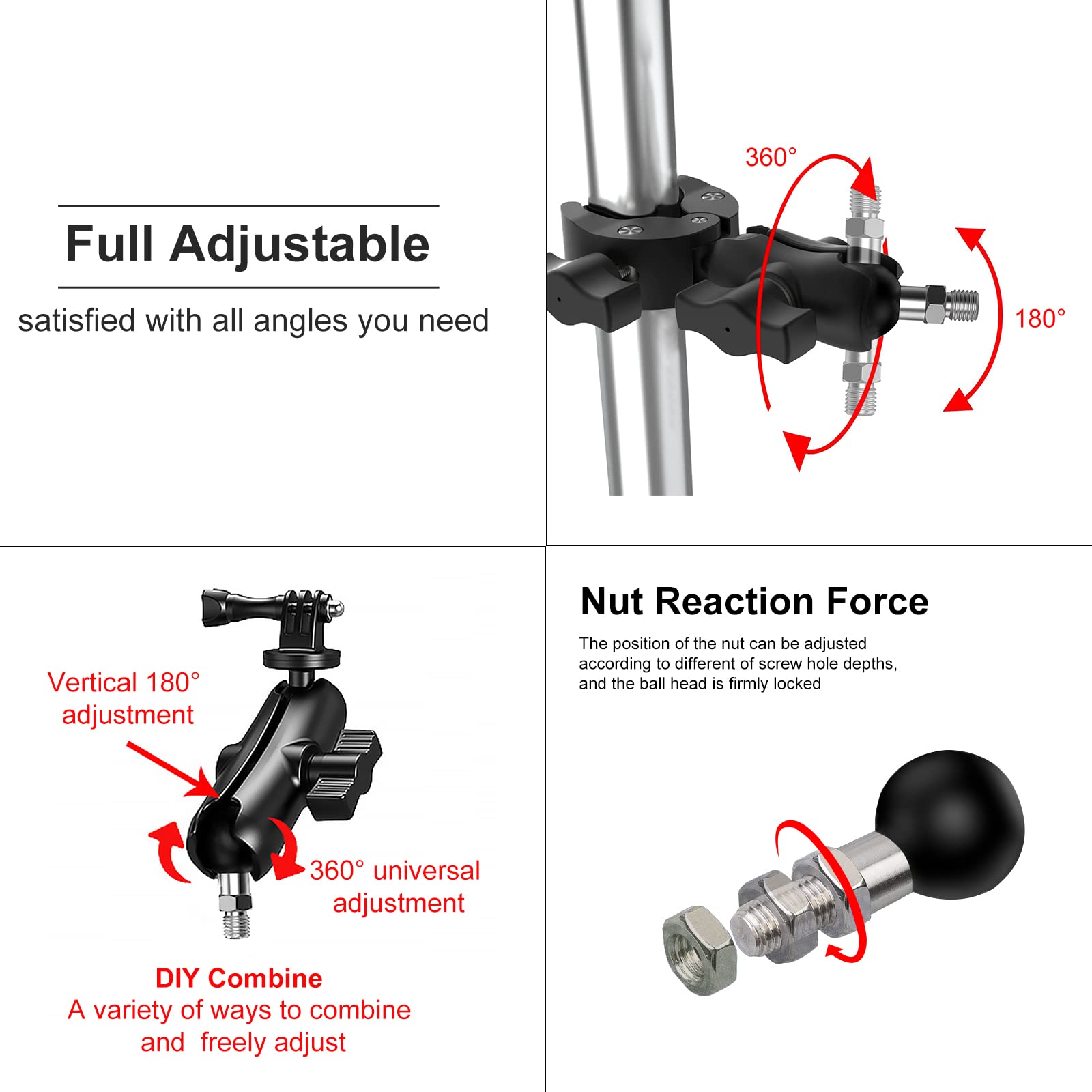 Full Adjustable

satisfied with all angles you need

360°

180°

Vertical 180° adjustment

360° universal adjustment

DIY Combine
A variety of ways to combine and freely adjust

Nut Reaction Force

The position of the nut can be adjusted according to different of screw hole depths, and the ball head is firmly locked