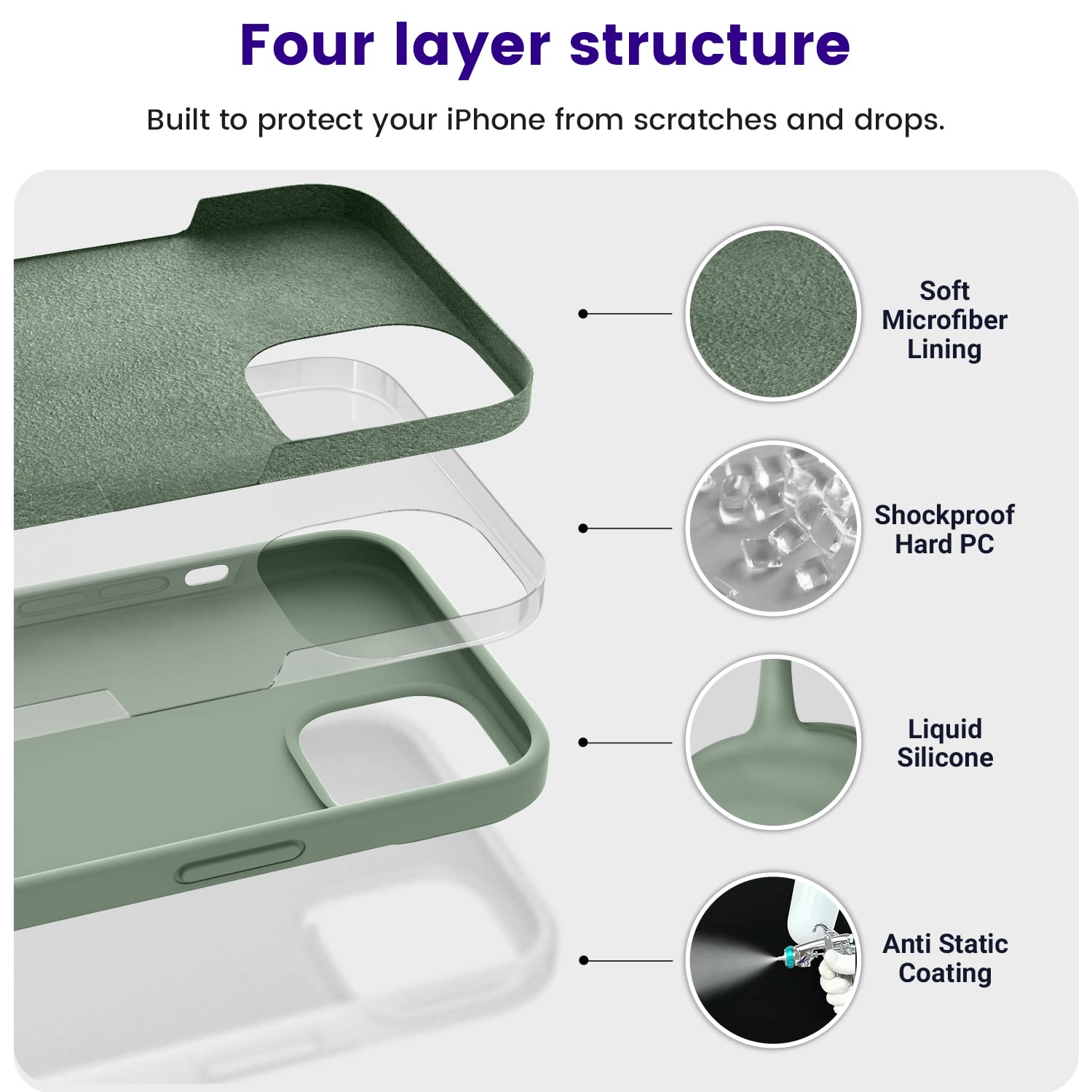 Four layer structure

Built to protect your iPhone from scratches and drops.

Soft Microfiber Lining

Shockproof Hard PC

Liquid Silicone

Anti Static Coating