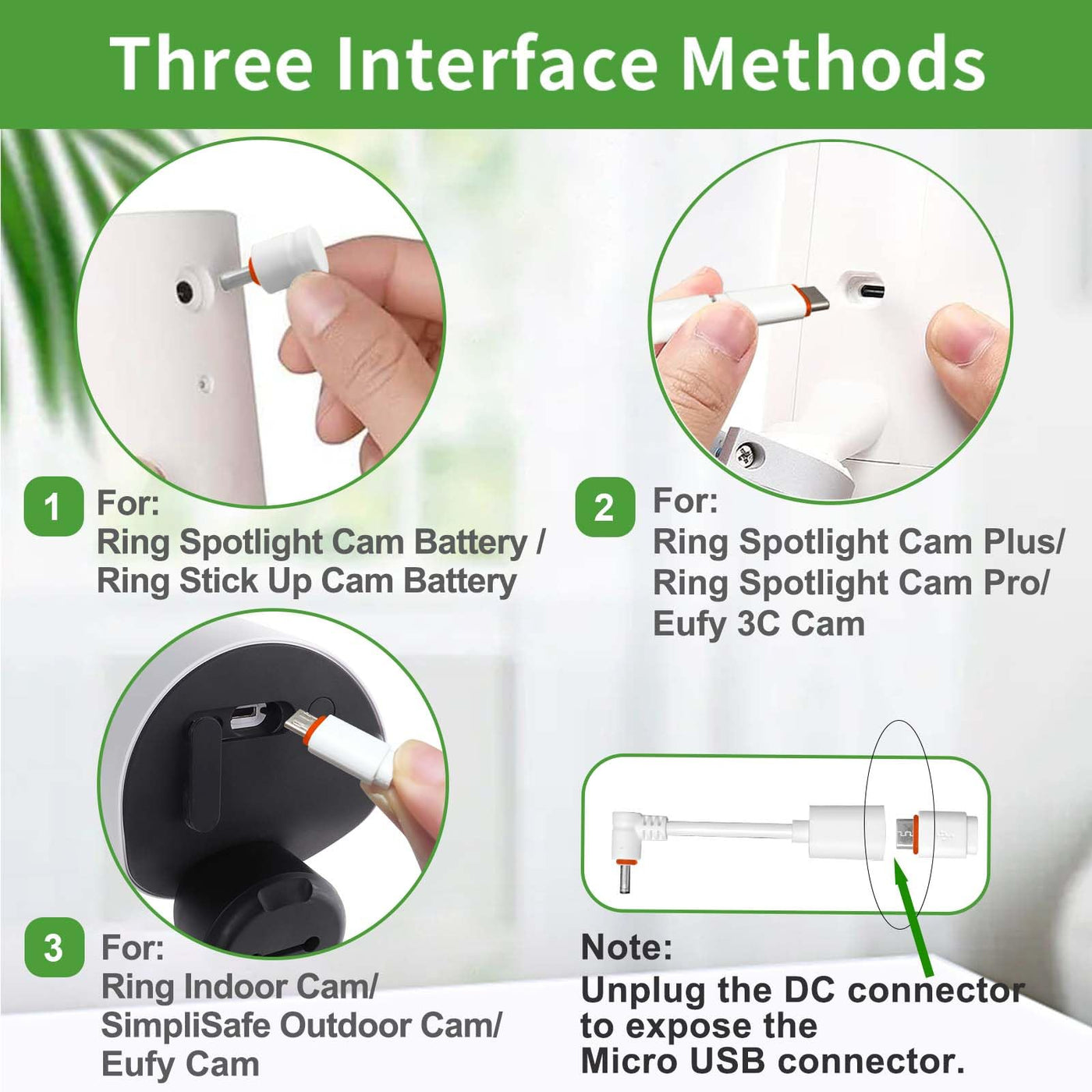 Three Interface Methods

1 For:
Ring Spotlight Cam Battery / Ring Stick Up Cam Battery

2 For:
Ring Spotlight Cam Plus/ Ring Spotlight Cam Pro/ Eufy 3C Cam

3 For:
Ring Indoor Cam/ SimpliSafe Outdoor Cam/ Eufy Cam

Note:
Unplug the DC connector to expose the Micro USB connector.