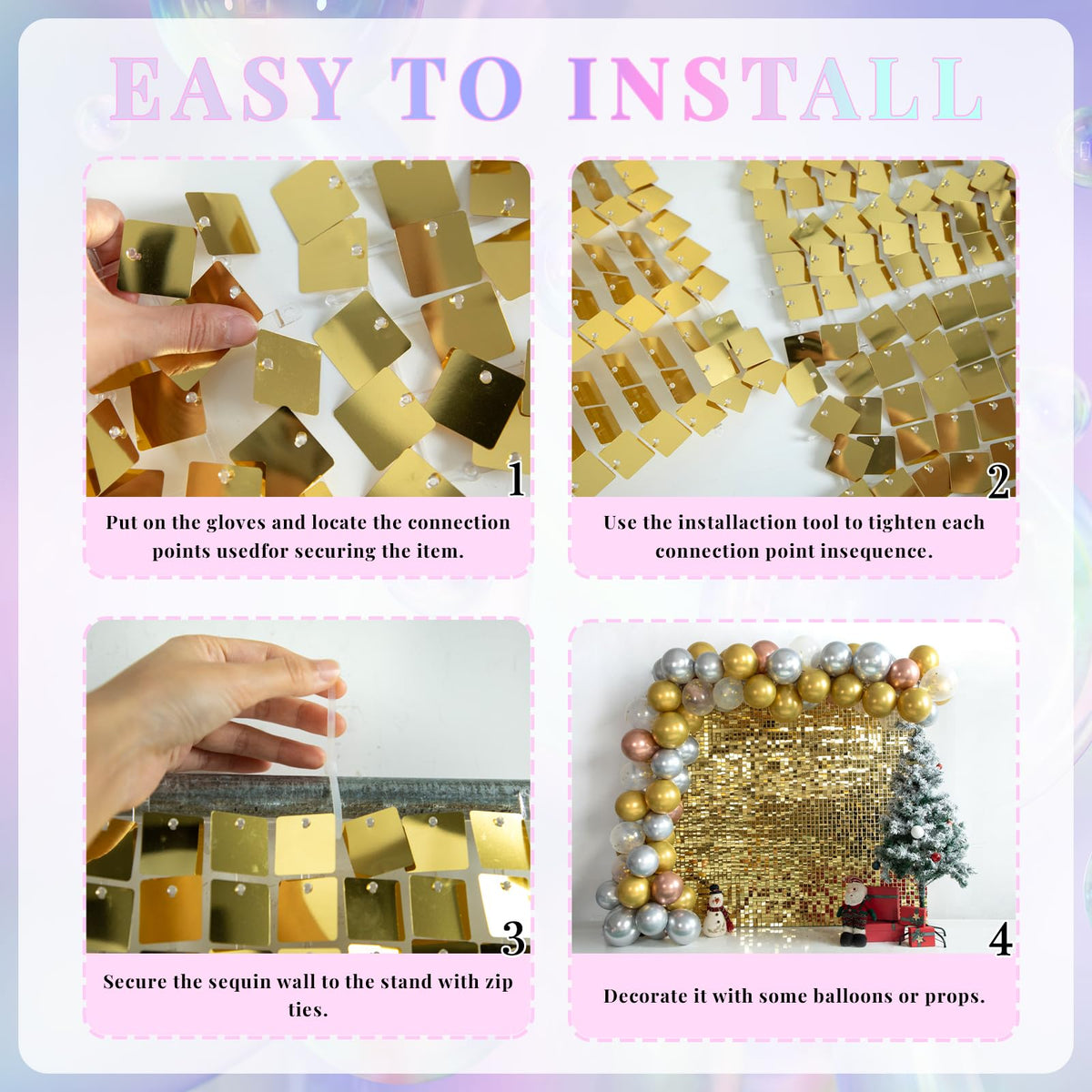 EASY TO INSTALL

1

Put on the gloves and locate the connection points usedfor securing the item.

2

Use the installaction tool to tighten each connection point insequence.

3

Secure the sequin wall to the stand with zip ties.

4

Decorate it with some balloons or props.