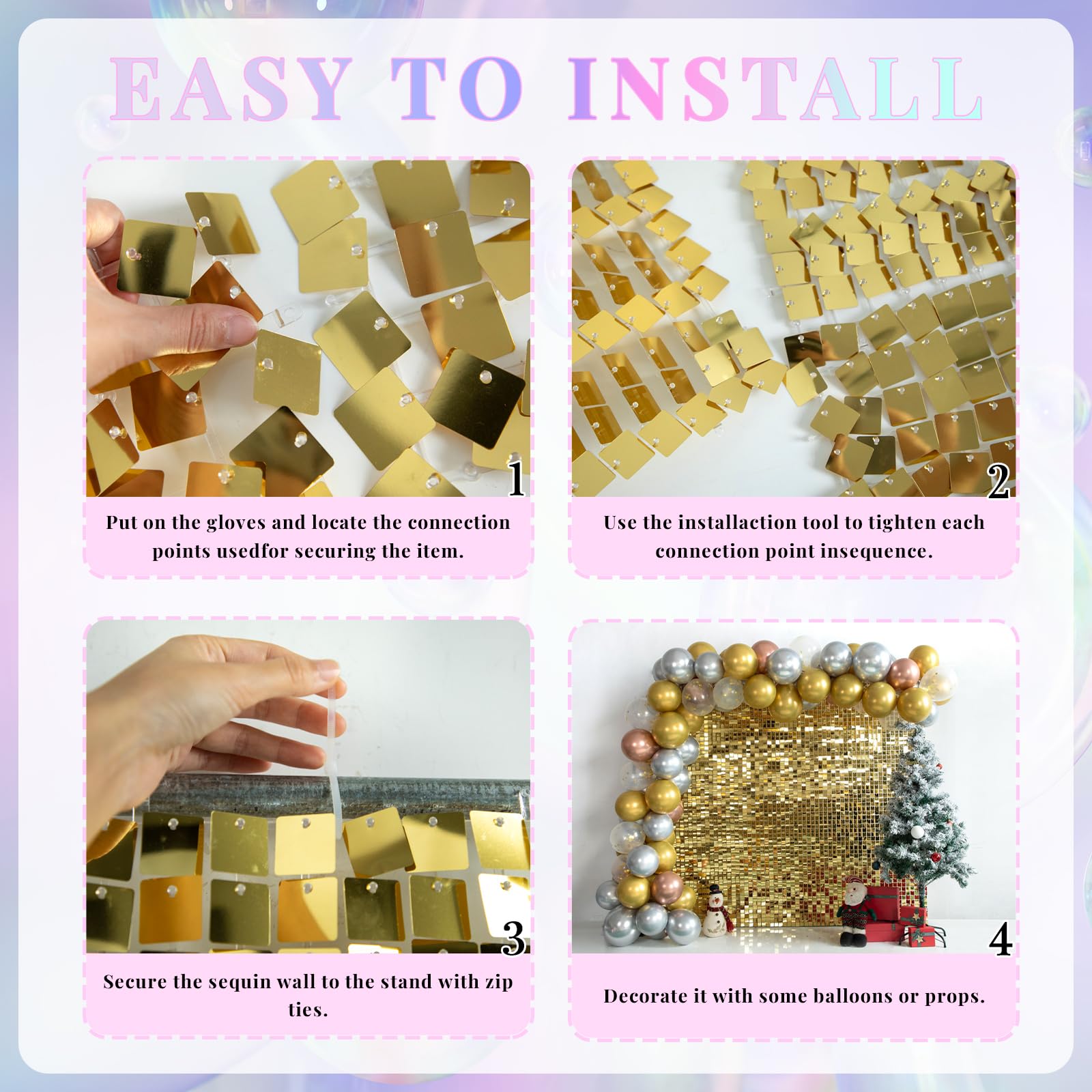 EASY TO INSTALL

1

Put on the gloves and locate the connection points usedfor securing the item.

2

Use the installaction tool to tighten each connection point insequence.

3

Secure the sequin wall to the stand with zip ties.

4

Decorate it with some balloons or props.