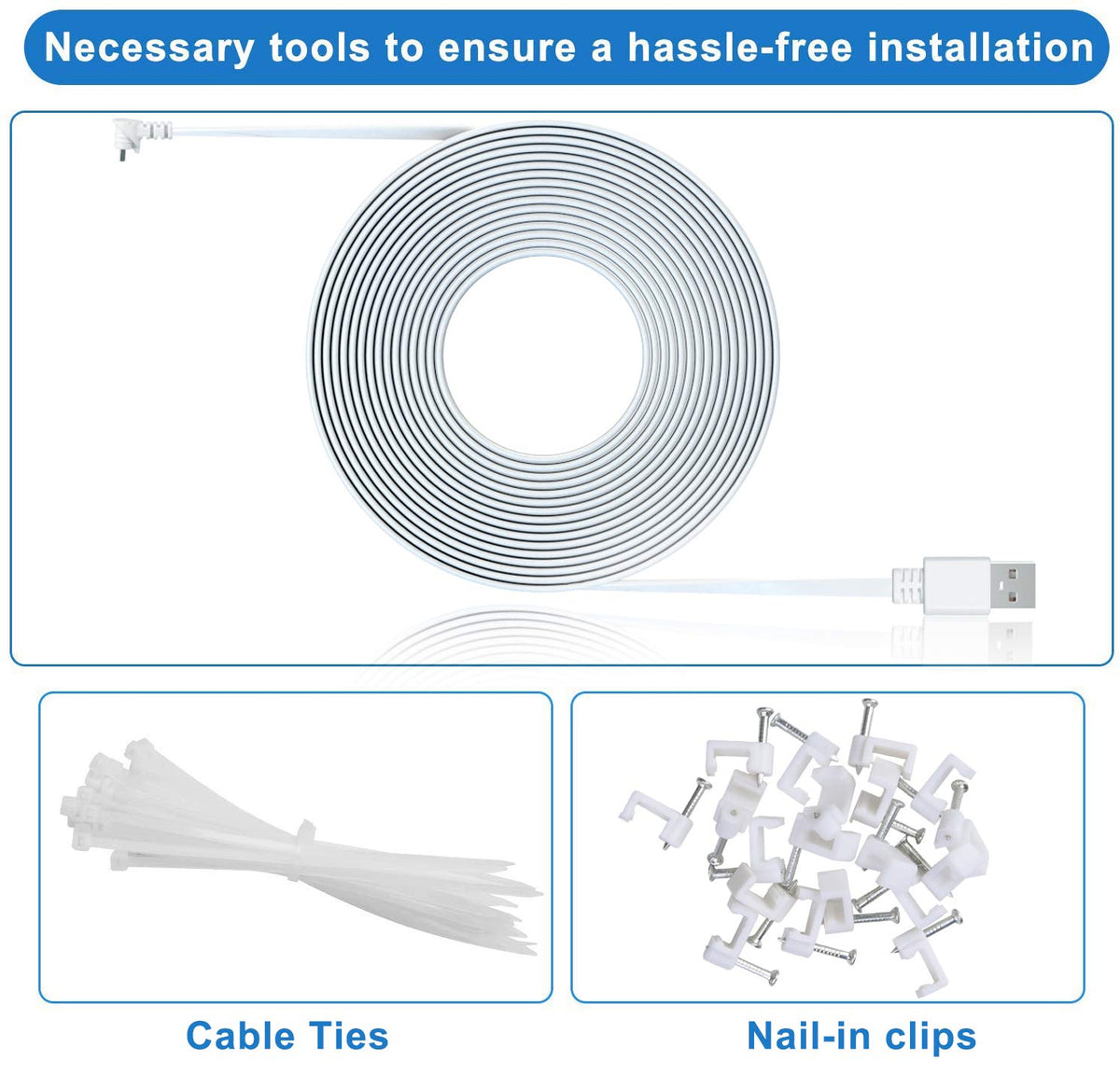 Necessary tools to ensure a hassle-free installation

Cable Ties

Nail-in clips