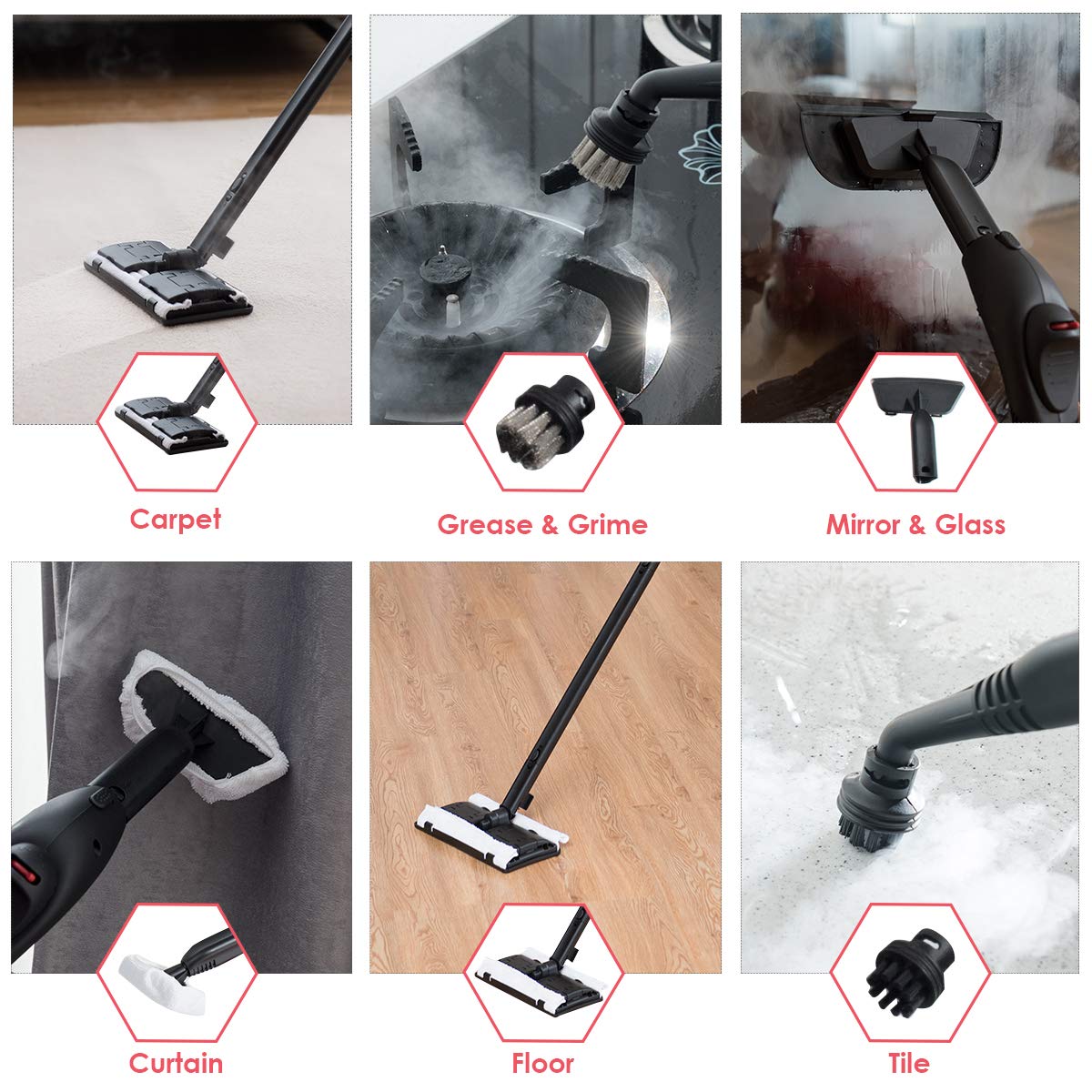 Carpet

Grease & Grime

Mirror & Glass

Curtain

Floor

Tile