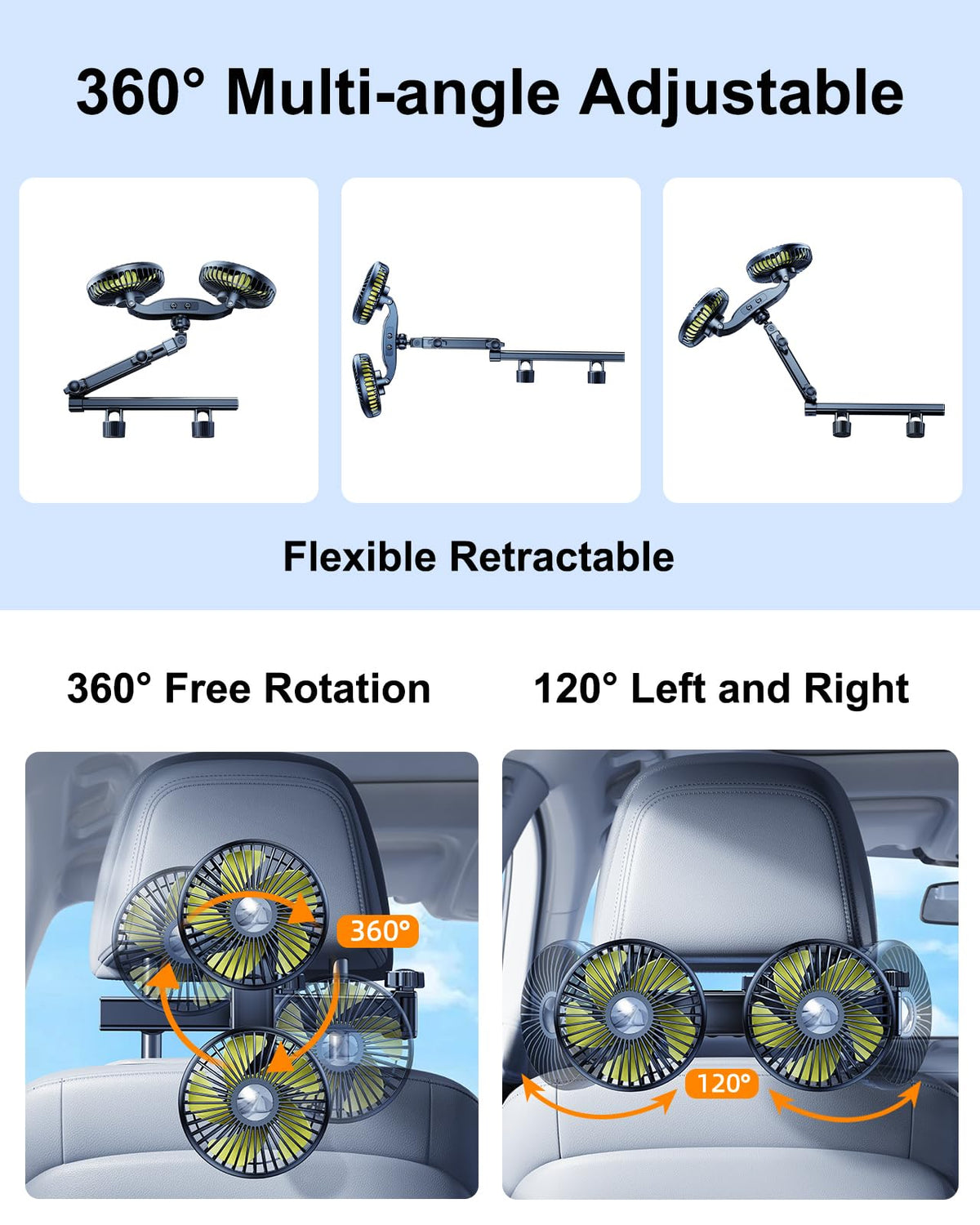 360° Multi-angle Adjustable

Flexible Retractable

360° Free Rotation

120° Left and Right

360°

120°