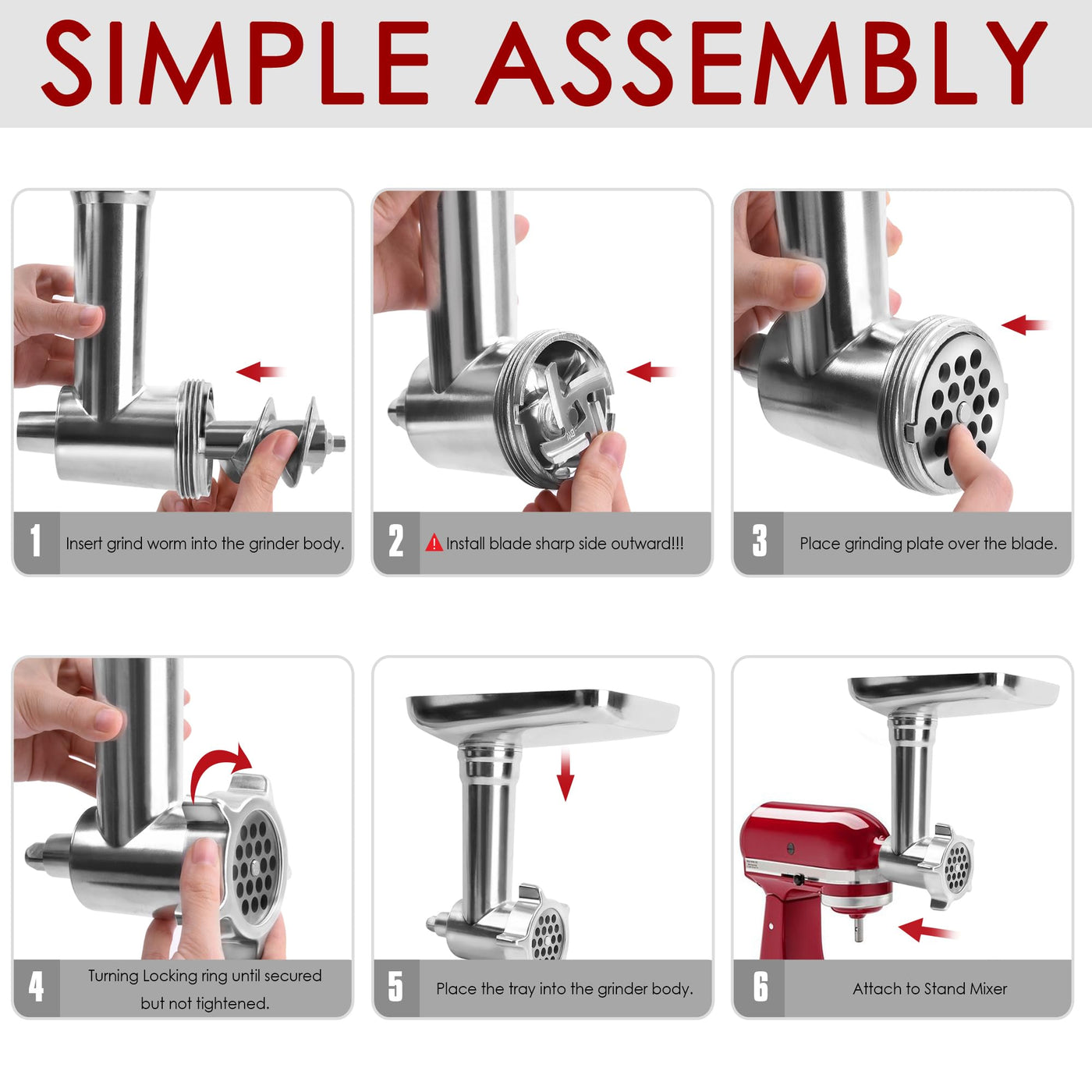 SIMPLE ASSEMBLY

1 Insert grind worm into the grinder body.

2 Install blade sharp side outward!!!

3 Place grinding plate over the blade.

4 Turning Locking ring until secured but not tightened.

5 Place the tray into the grinder body.

6 Attach to Stand Mixer