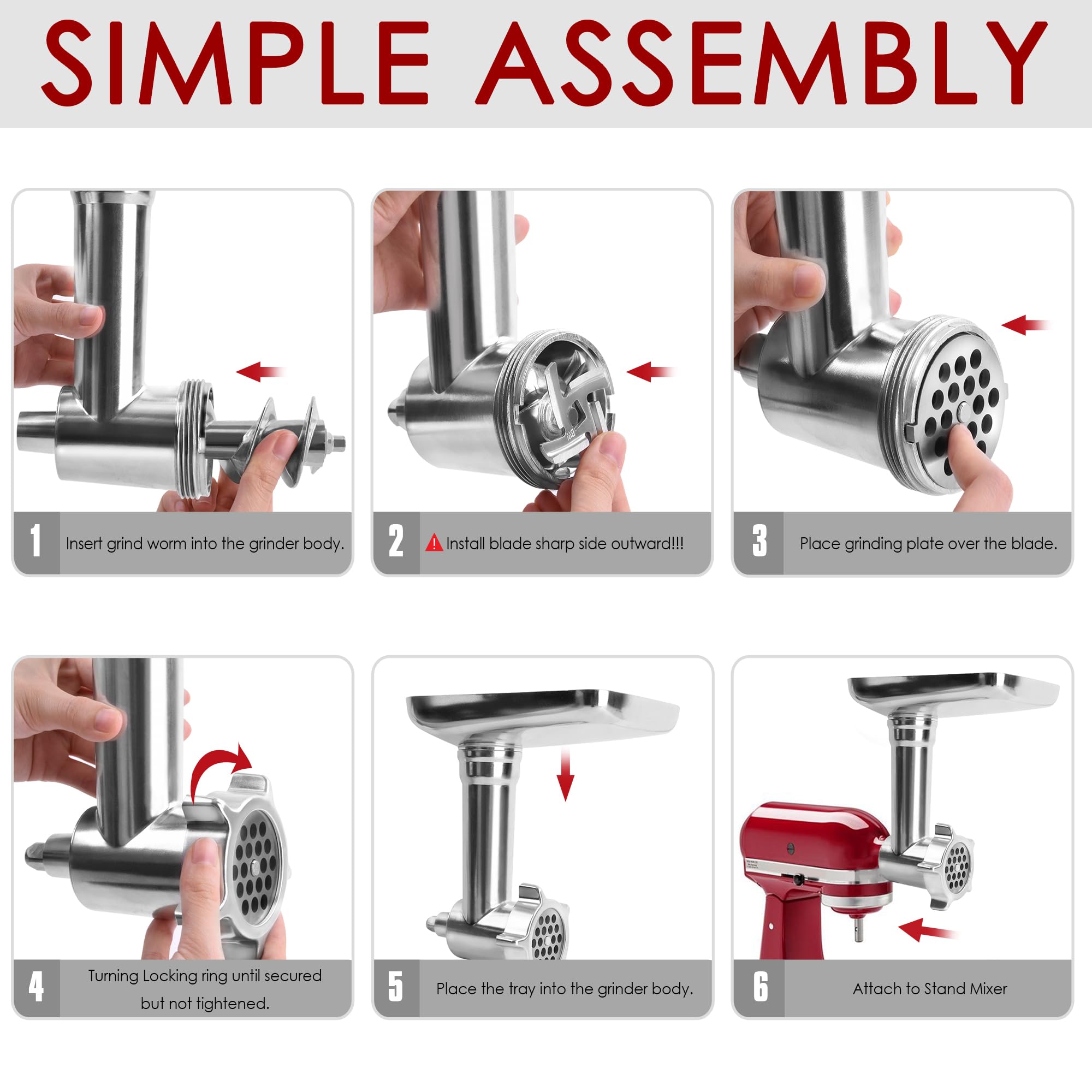 SIMPLE ASSEMBLY

1 Insert grind worm into the grinder body.

2 Install blade sharp side outward!!!

3 Place grinding plate over the blade.

4 Turning Locking ring until secured but not tightened.

5 Place the tray into the grinder body.

6 Attach to Stand Mixer