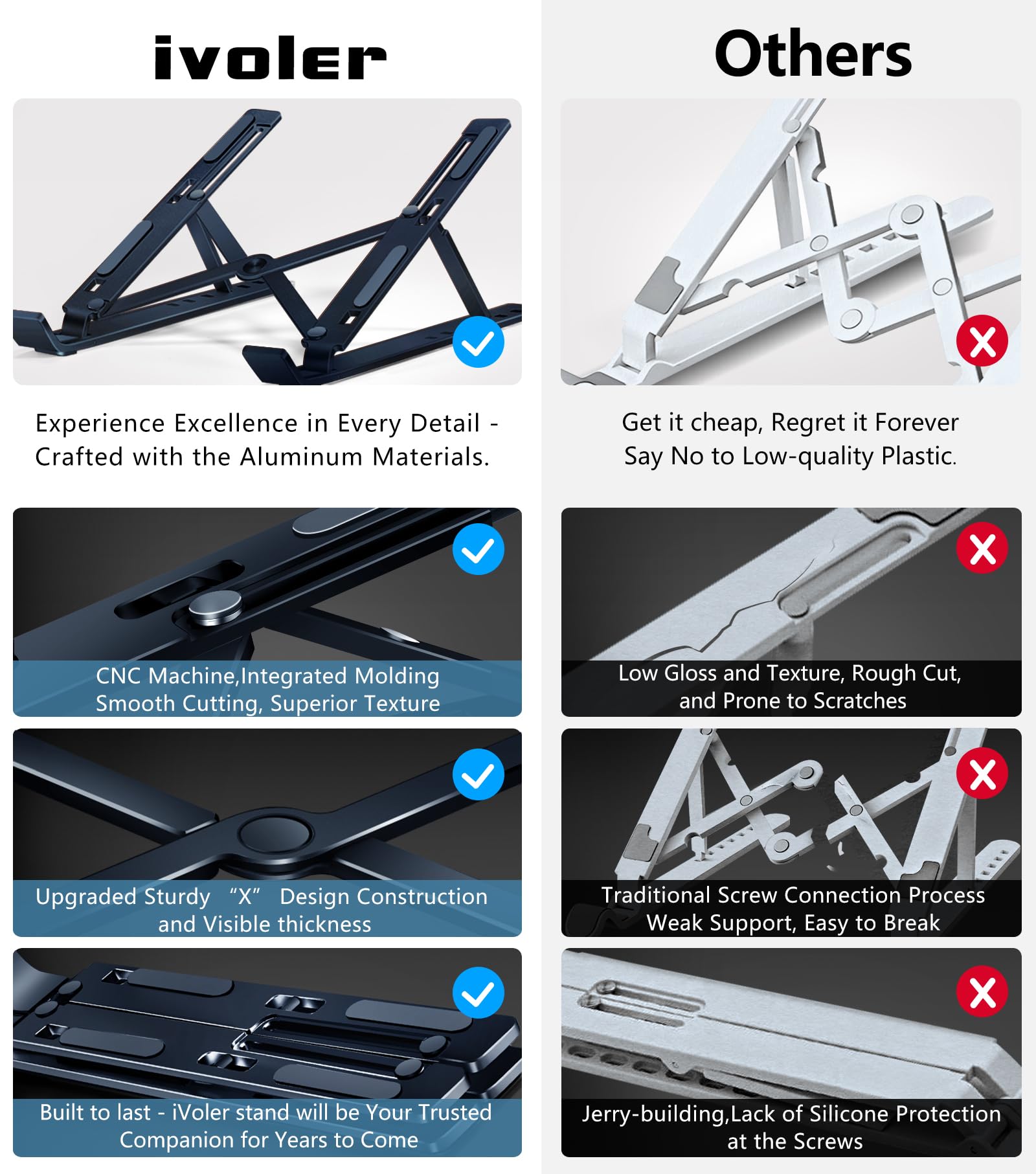 ivoler

Experience Excellence in Every Detail - Crafted with the Aluminum Materials.

CNC Machine,Integrated Molding Smooth Cutting, Superior Texture

Upgraded Sturdy “X” Design Construction and Visible thickness

Built to last - iVoler stand will be Your Trusted Companion for Years to Come

Others

Get it cheap, Regret it Forever Say No to Low-quality Plastic.

Low Gloss and Texture, Rough Cut, and Prone to Scratches

Traditional Screw Connection Process Weak Support, Easy to Break

Jerry-building,Lack of Silicone Protection at the Screws