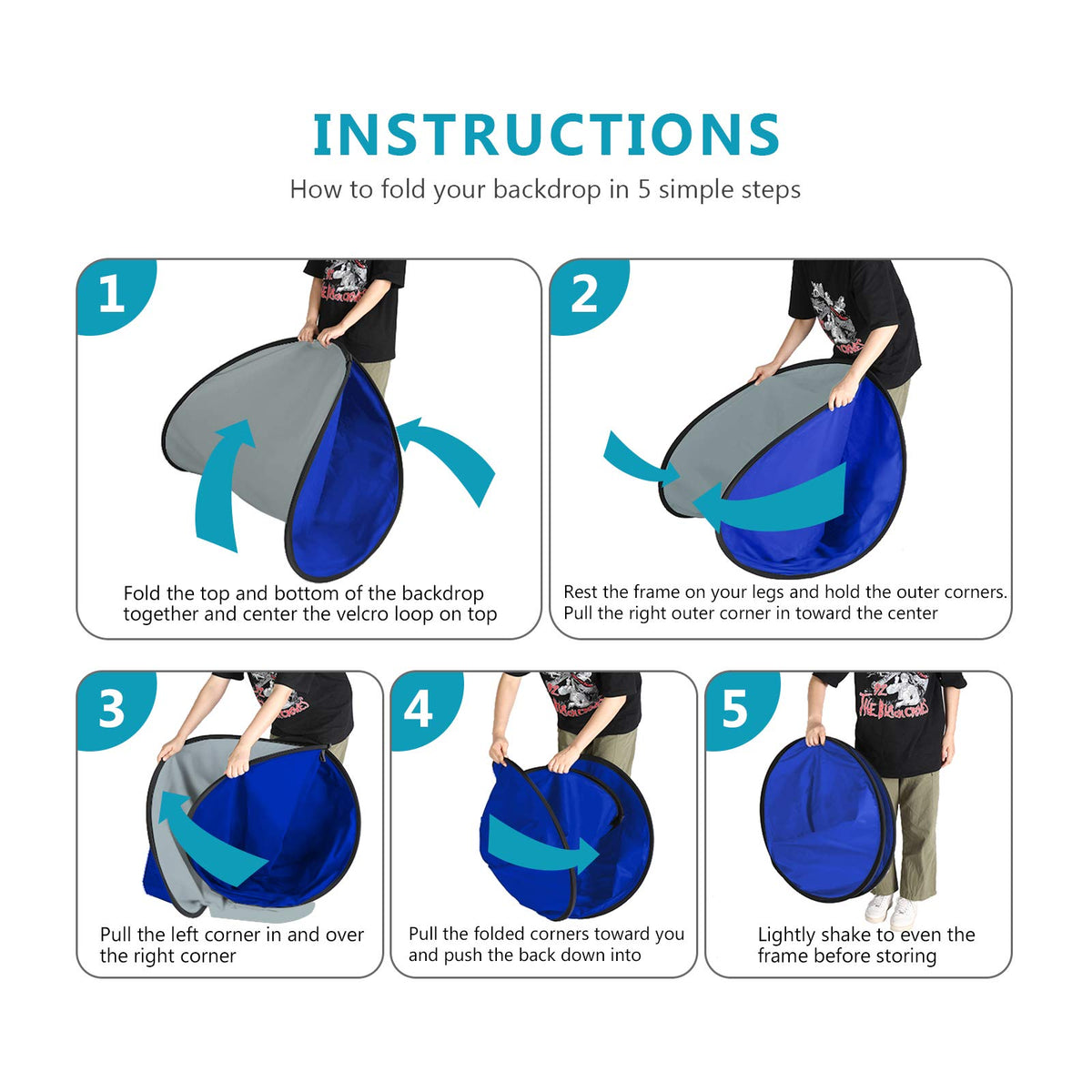 INSTRUCTIONS

How to fold your backdrop in 5 simple steps

1

Fold the top and bottom of the backdrop together and center the velcro loop on top

2

Rest the frame on your legs and hold the outer corners. Pull the right outer corner in toward the center

3

Pull the left corner in and over the right corner

4

Pull the folded corners toward you and push the back down into

5

Lightly shake to even the frame before storing