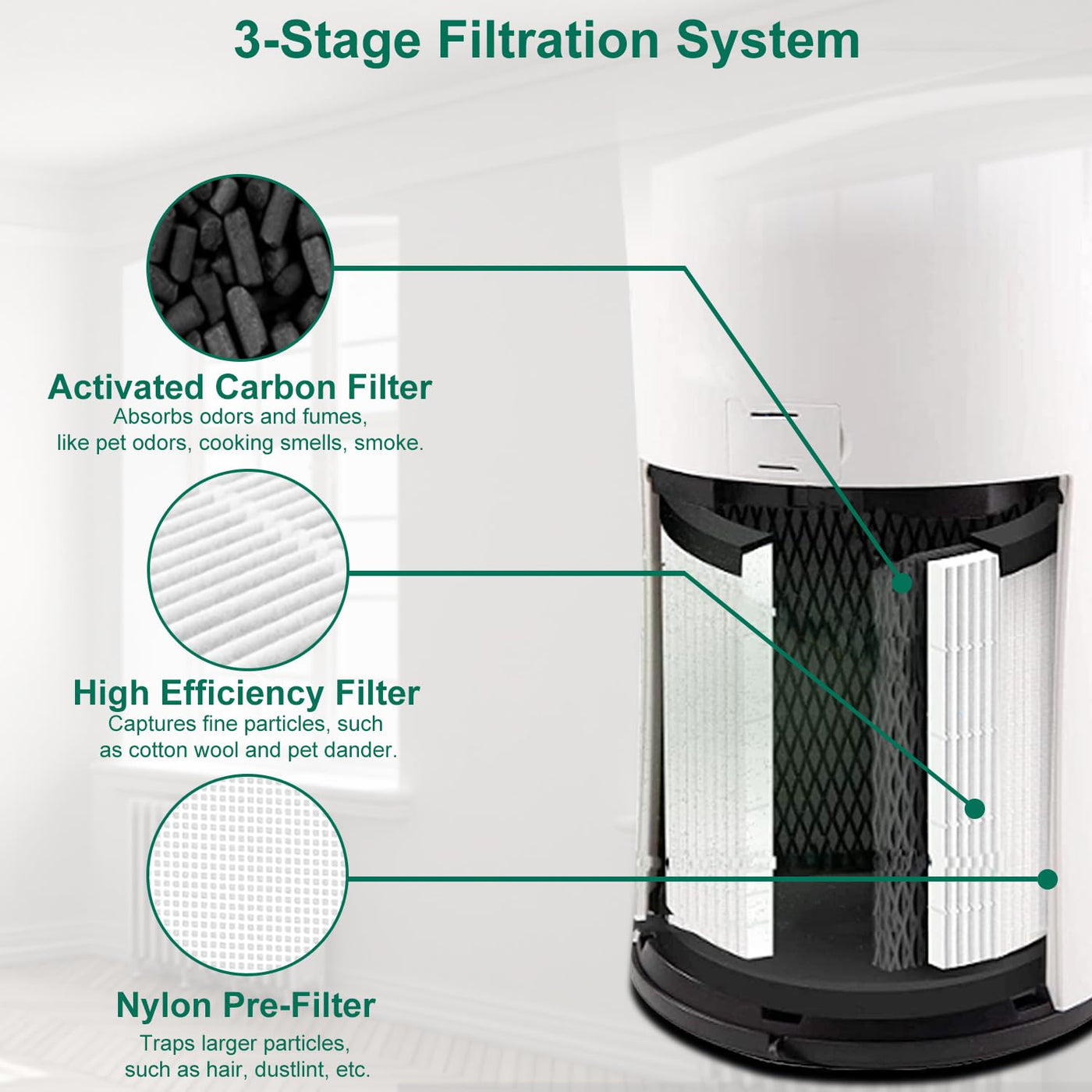 3-Stage Filtration System

Activated Carbon Filter
Absorbs odors and fumes, like pet odors, cooking smells, smoke.

High Efficiency Filter
Captures fine particles, such as cotton wool and pet dander.

Nylon Pre-Filter
Traps larger particles, such as hair, dustlint, etc.