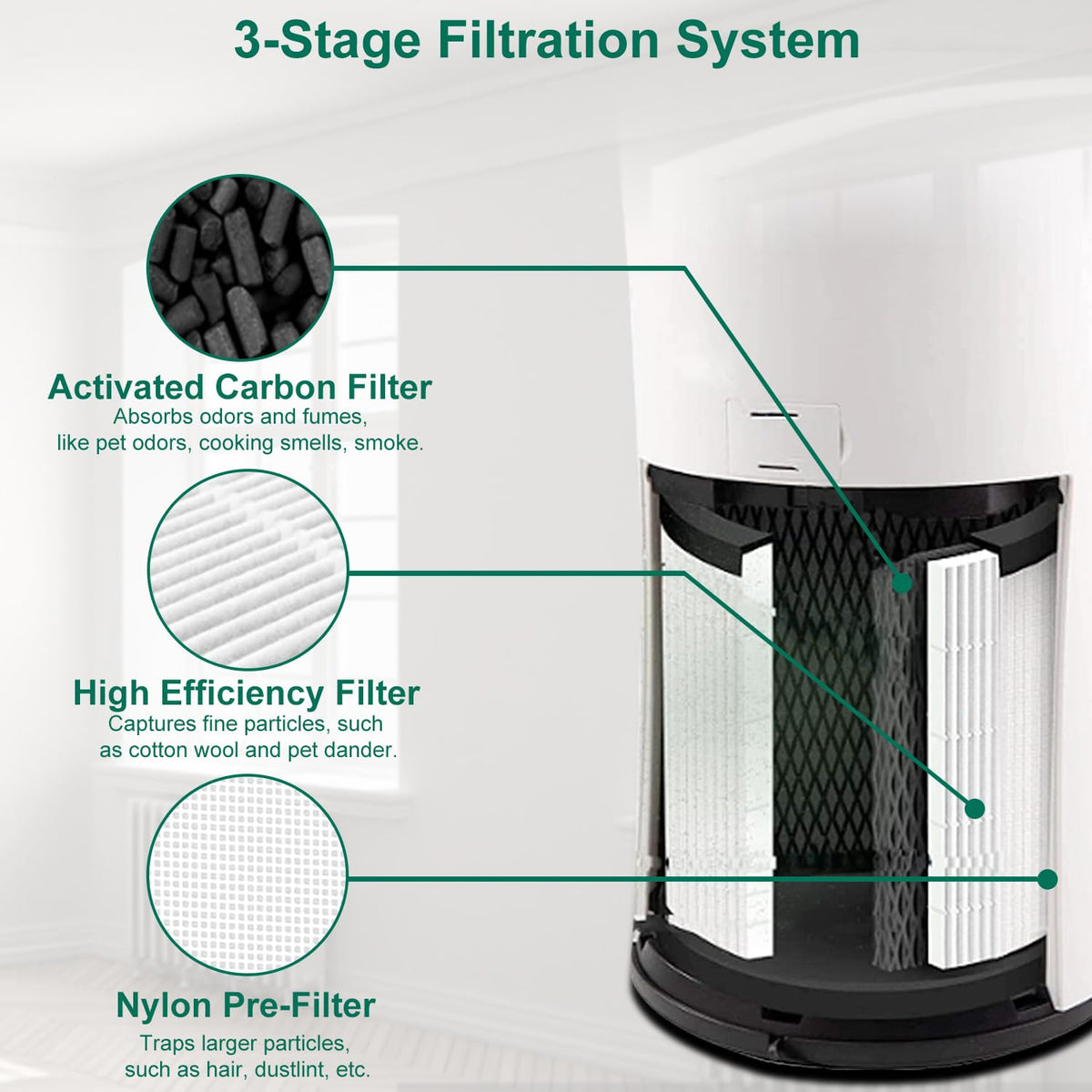 3-Stage Filtration System

Activated Carbon Filter
Absorbs odors and fumes, like pet odors, cooking smells, smoke.

High Efficiency Filter
Captures fine particles, such as cotton wool and pet dander.

Nylon Pre-Filter
Traps larger particles, such as hair, dustlint, etc.