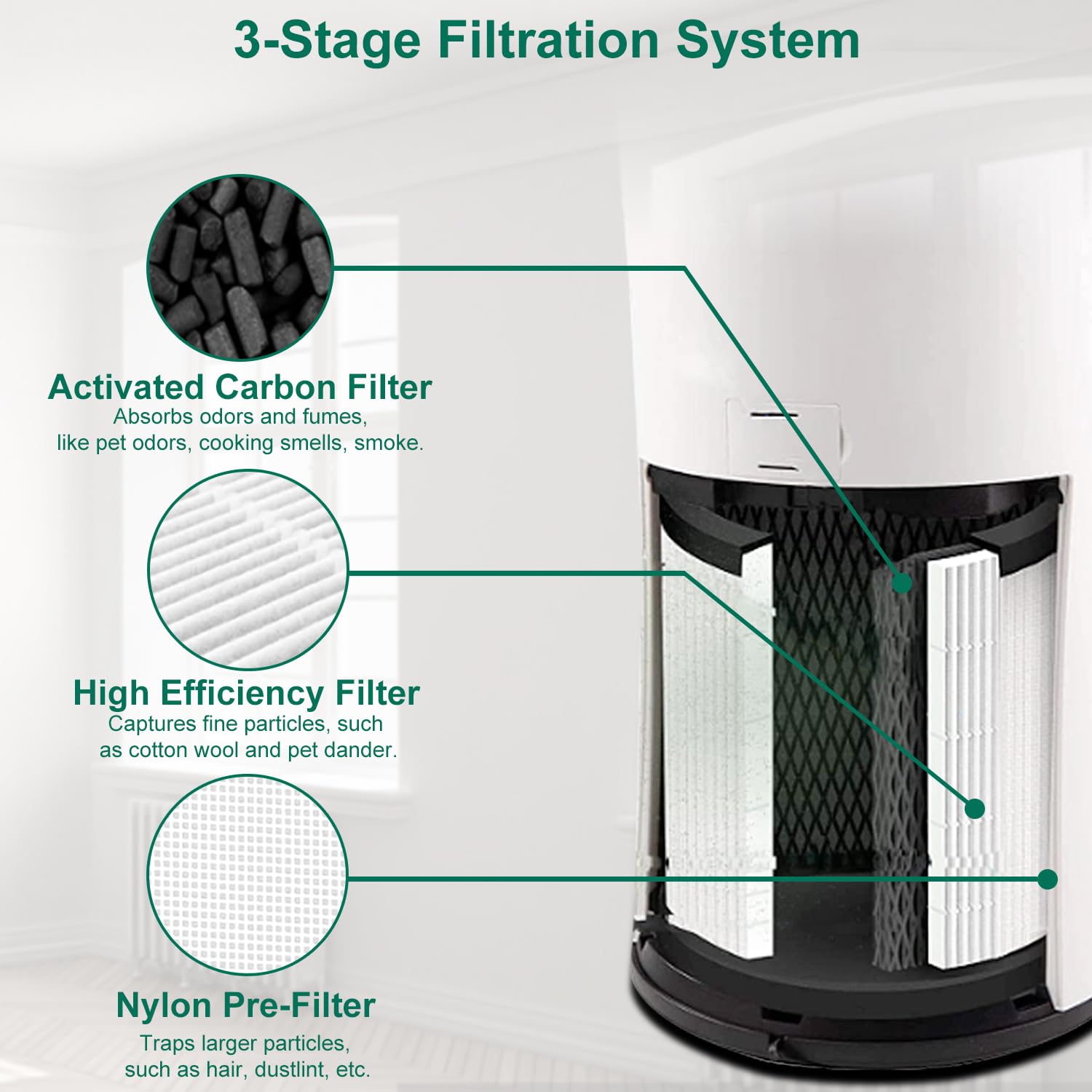 3-Stage Filtration System

Activated Carbon Filter
Absorbs odors and fumes, like pet odors, cooking smells, smoke.

High Efficiency Filter
Captures fine particles, such as cotton wool and pet dander.

Nylon Pre-Filter
Traps larger particles, such as hair, dustlint, etc.