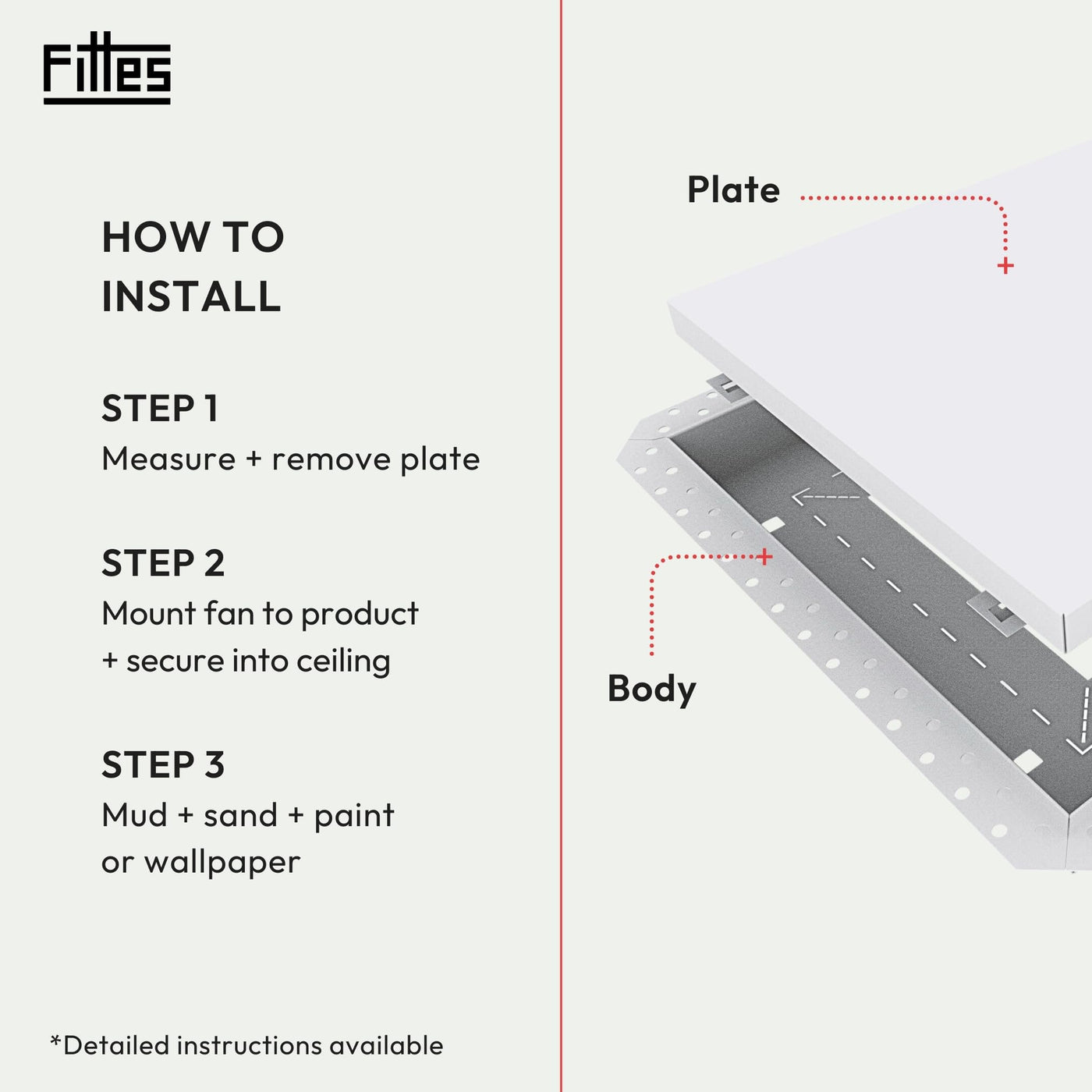 Fittes

HOW TO INSTALL

STEP 1
Measure + remove plate

STEP 2
Mount fan to product + secure into ceiling

STEP 3
Mud + sand + paint or wallpaper

*Detailed instructions available

Plate

Body