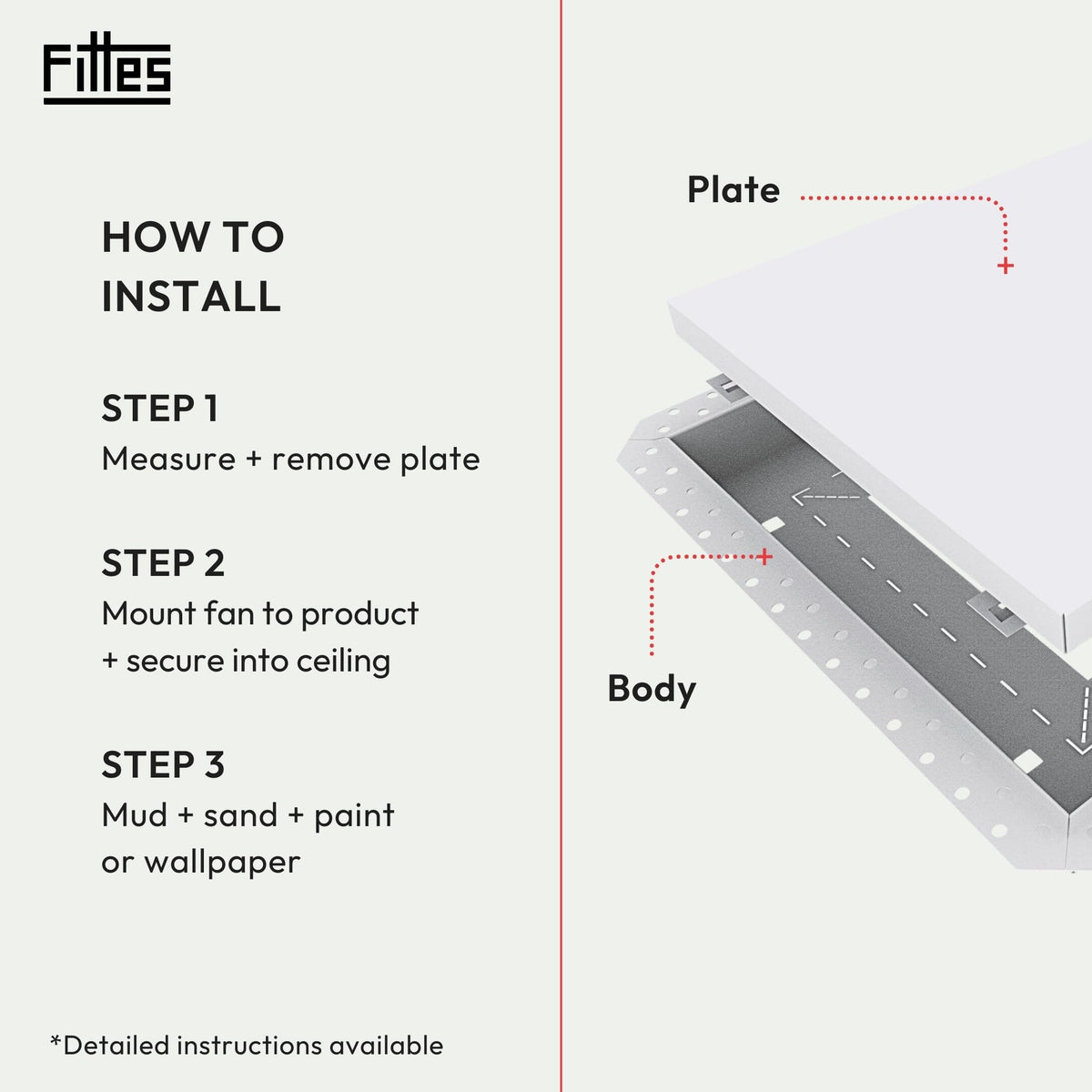 Fittes

HOW TO INSTALL

STEP 1
Measure + remove plate

STEP 2
Mount fan to product + secure into ceiling

STEP 3
Mud + sand + paint or wallpaper

*Detailed instructions available

Plate

Body