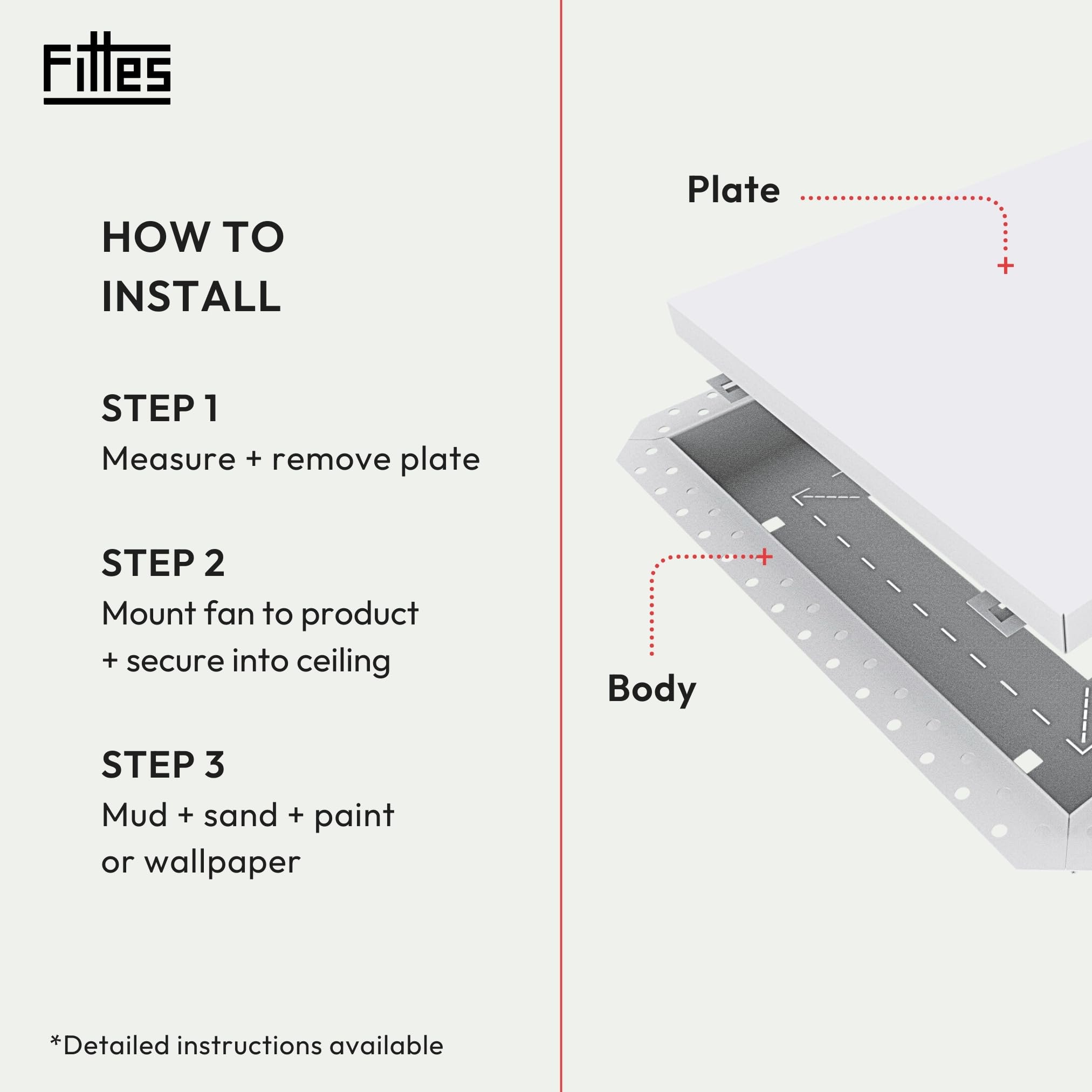 Fittes

HOW TO INSTALL

STEP 1
Measure + remove plate

STEP 2
Mount fan to product + secure into ceiling

STEP 3
Mud + sand + paint or wallpaper

*Detailed instructions available

Plate

Body