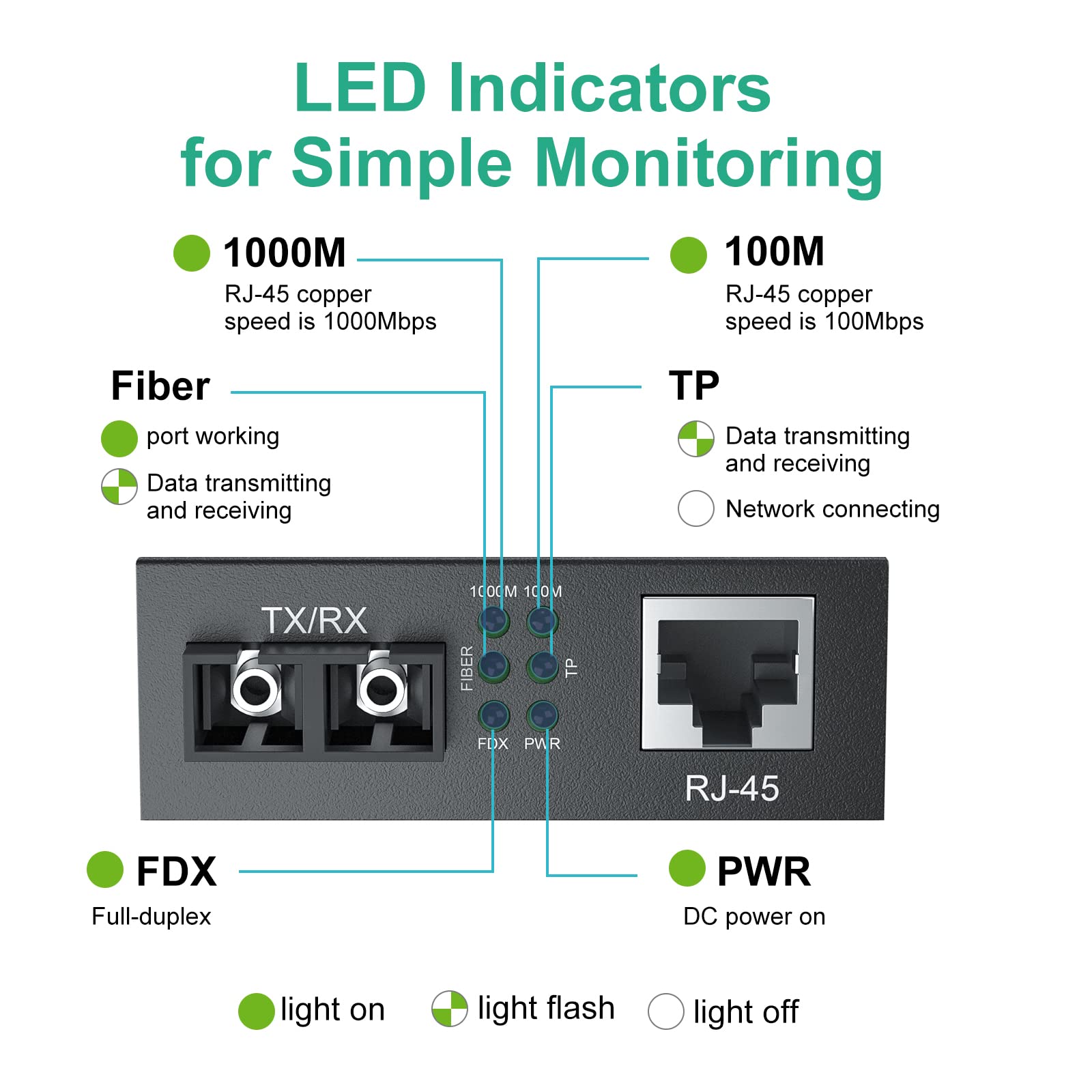 LED Indicators for Simple Monitoring

1000M
RJ-45 copper speed is 1000Mbps

100M
RJ-45 copper speed is 100Mbps

Fiber
port working
Data transmitting and receiving

TP
Data transmitting and receiving
Network connecting

TX/RX

1000M 100M

FIBER

TP

FDX PWR

RJ-45

FDX
Full-duplex

PWR
DC power on

light on light flash light off