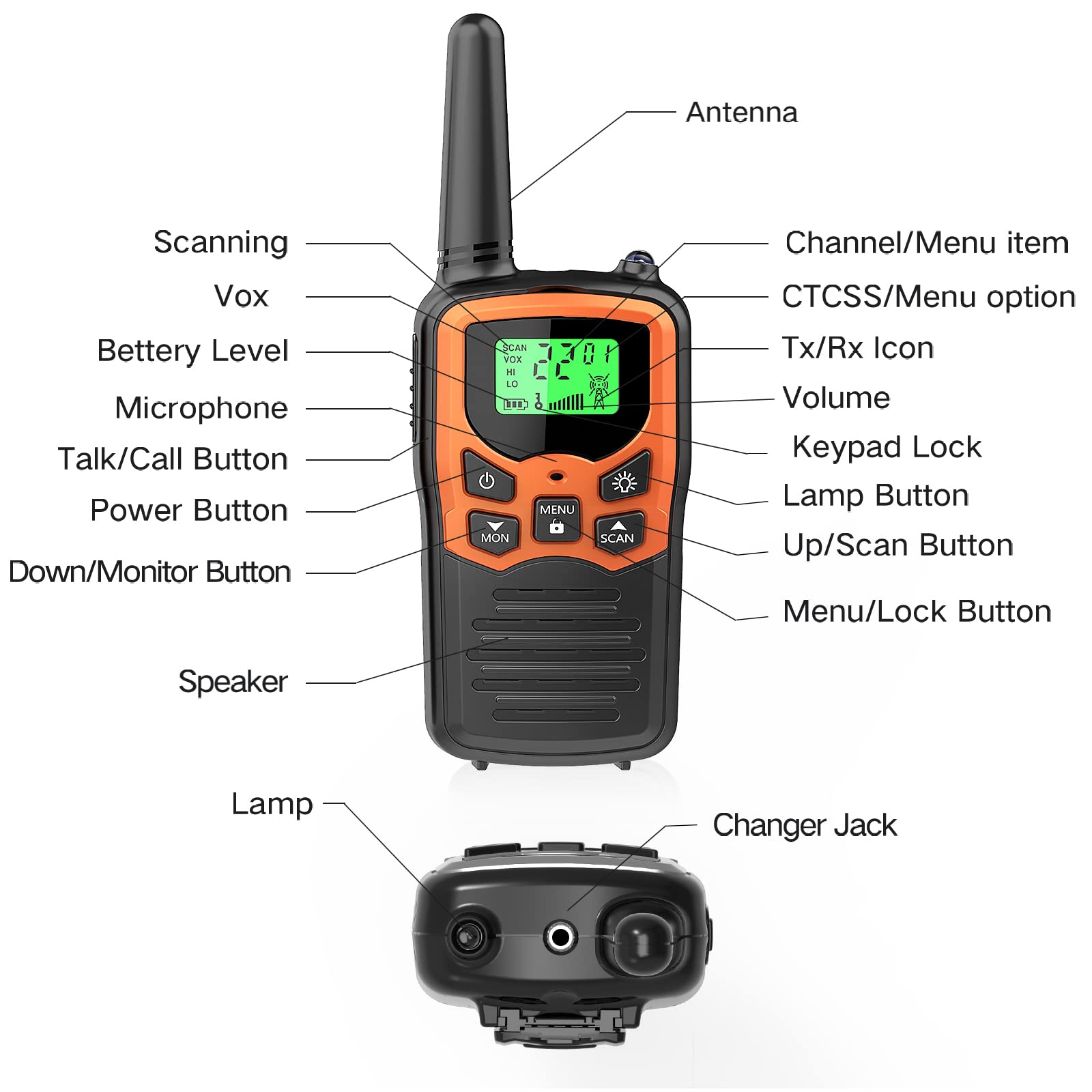 Antenna

Scanning

Vox

Bettery Level

Microphone

Talk/Call Button

Power Button

Down/Monitor Button

Speaker

Channel/Menu item

CTCSS/Menu option

Tx/Rx Icon

Volume

Keypad Lock

Lamp Button

Up/Scan Button

Menu/Lock Button

SCAN
VOX
HI
LO

22 01

MENU

MON

SCAN

Lamp

Changer Jack