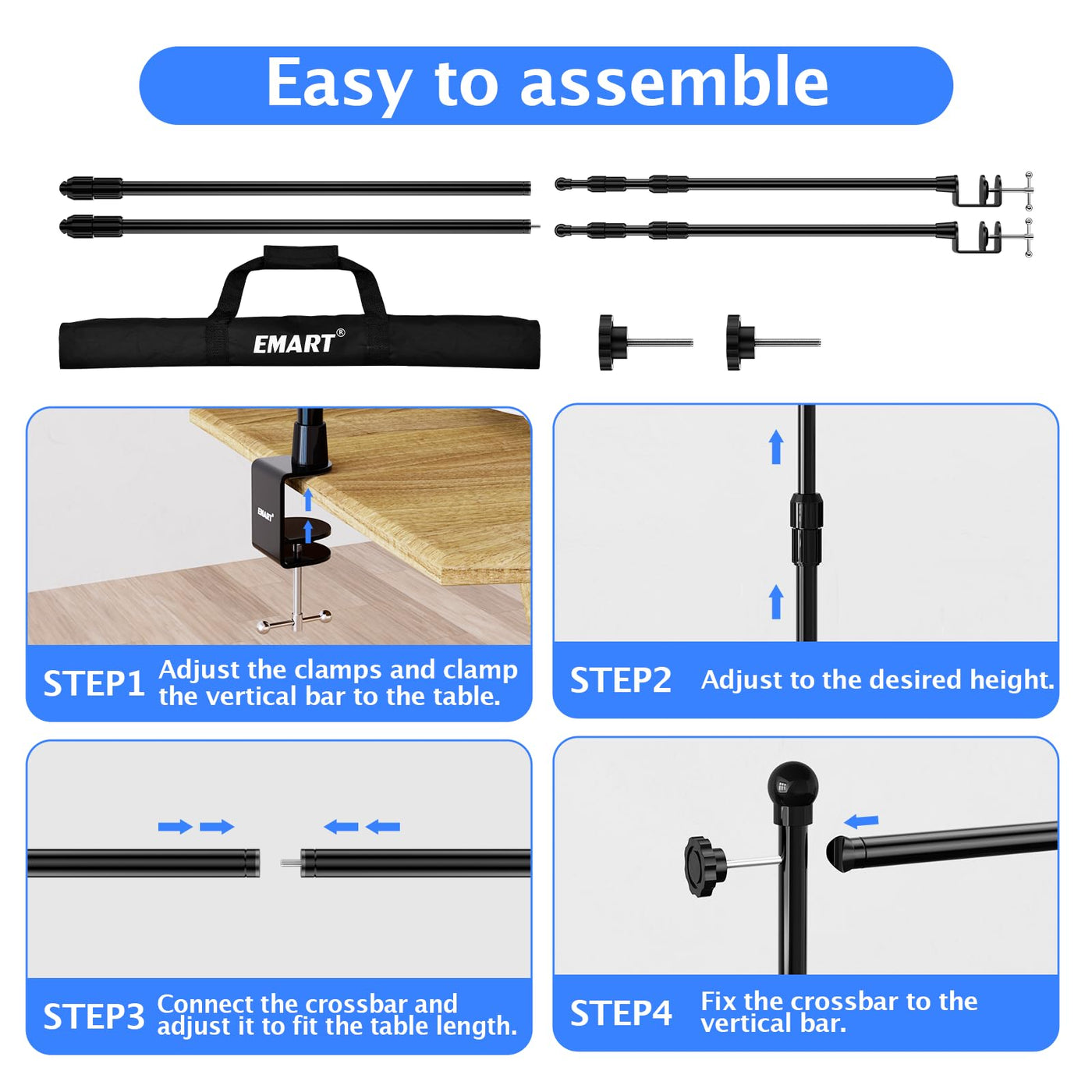 Easy to assemble

EMART®

EMART

STEP1 Adjust the clamps and clamp the vertical bar to the table.

STEP2 Adjust to the desired height.

STEP3 Connect the crossbar and adjust it to fit the table length.

STEP4 Fix the crossbar to the vertical bar.