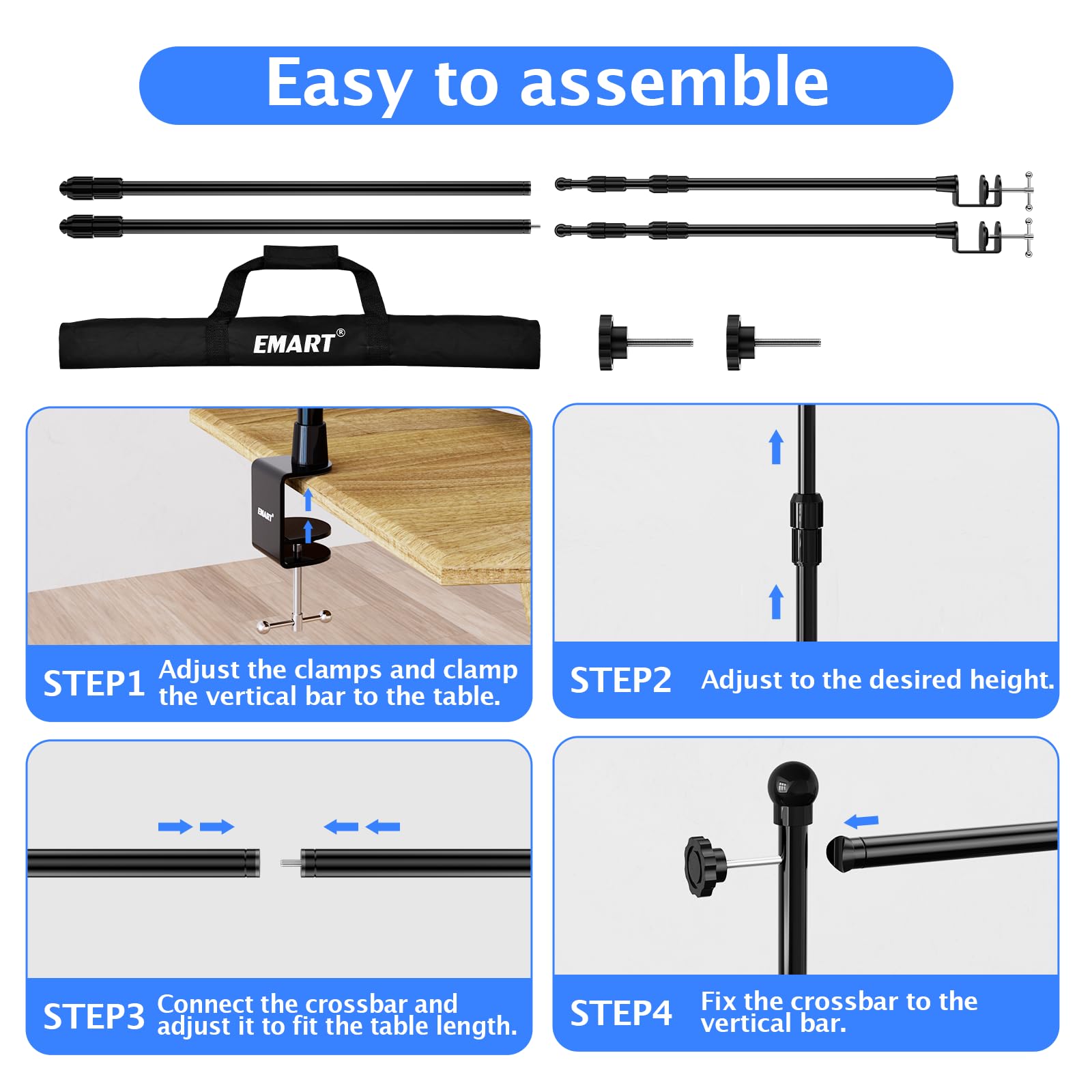 Easy to assemble

EMART®

EMART

STEP1 Adjust the clamps and clamp the vertical bar to the table.

STEP2 Adjust to the desired height.

STEP3 Connect the crossbar and adjust it to fit the table length.

STEP4 Fix the crossbar to the vertical bar.